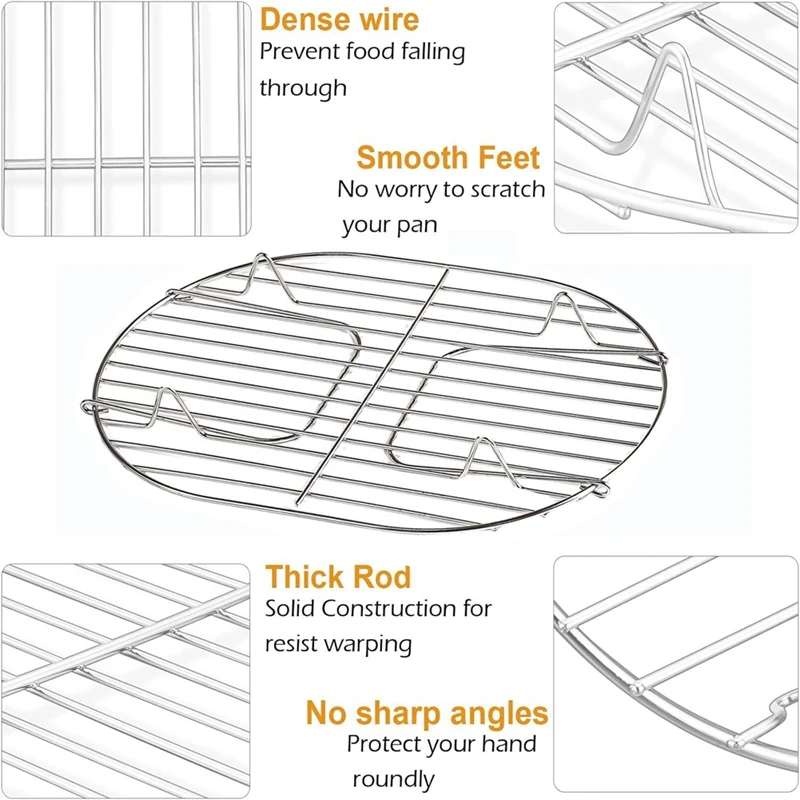 Dense wire
Prevent food falling through

Smooth Feet
No worry to scratch your pan

Thick Rod
Solid Construction for resist warping

No sharp angles
Protect your hand roundly