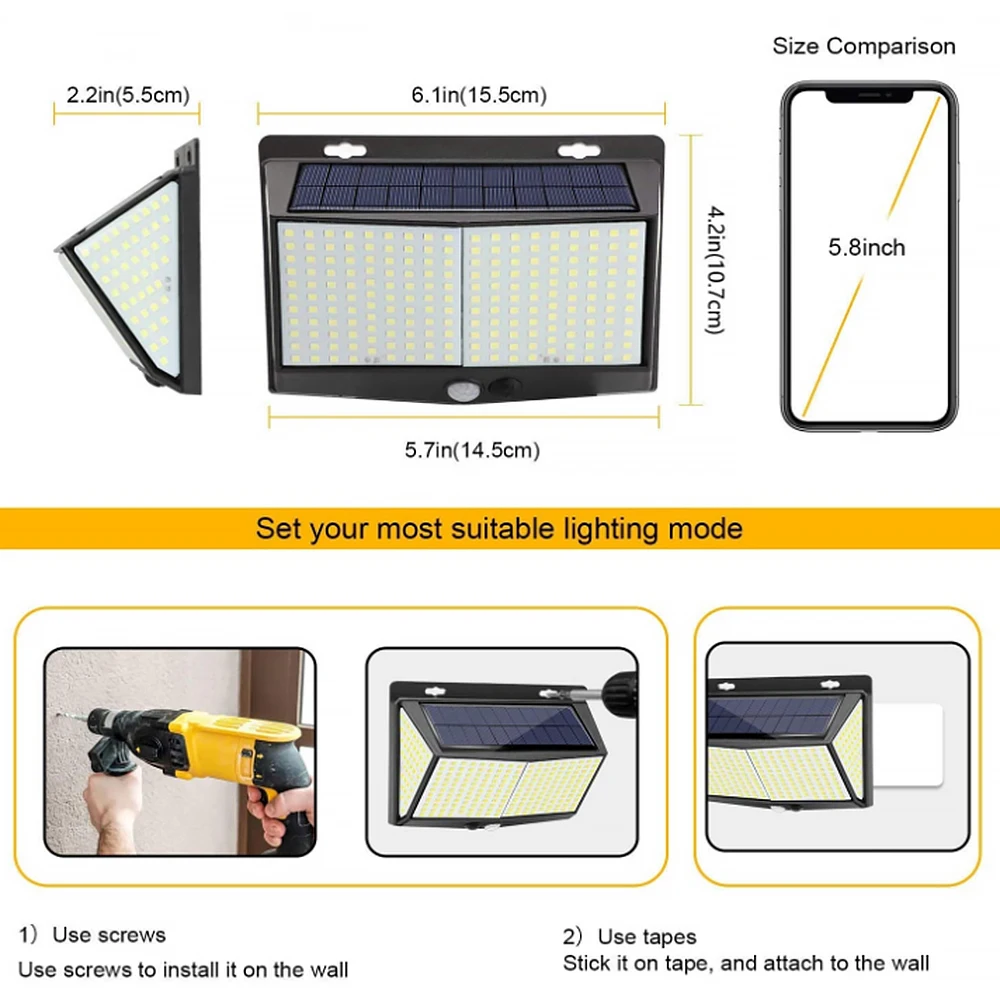 Size Comparison

2.2in(5.5cm)

6.1in(15.5cm)

4.2in(10.7cm)

5.8inch

5.7in(14.5cm)

Set your most suitable lighting mode

1) Use screws
Use screws to install it on the wall

2) Use tapes
Stick it on tape, and attach to the wall