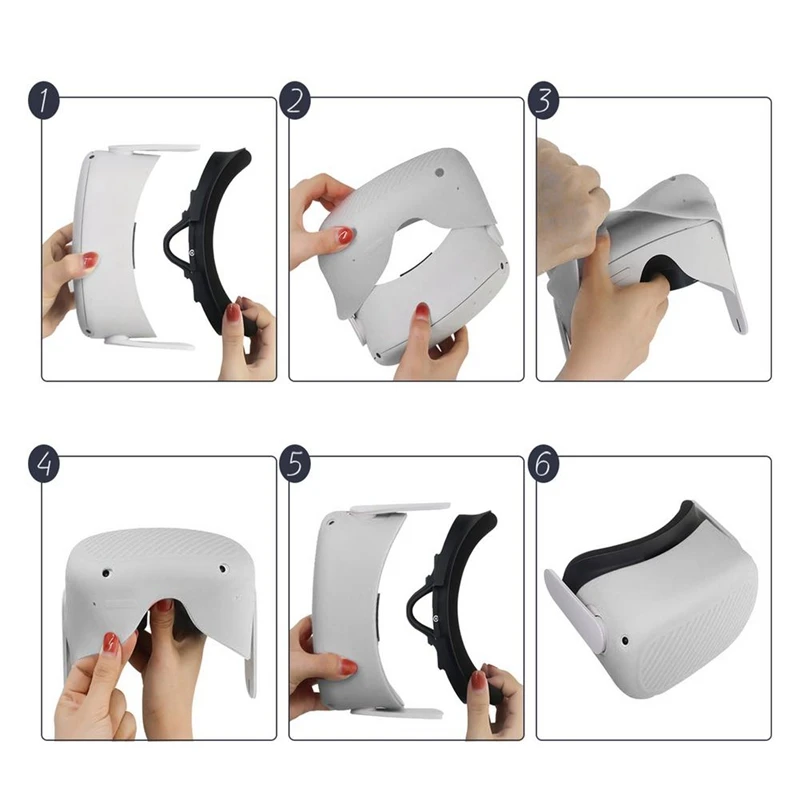 1
2
3
4
5
6