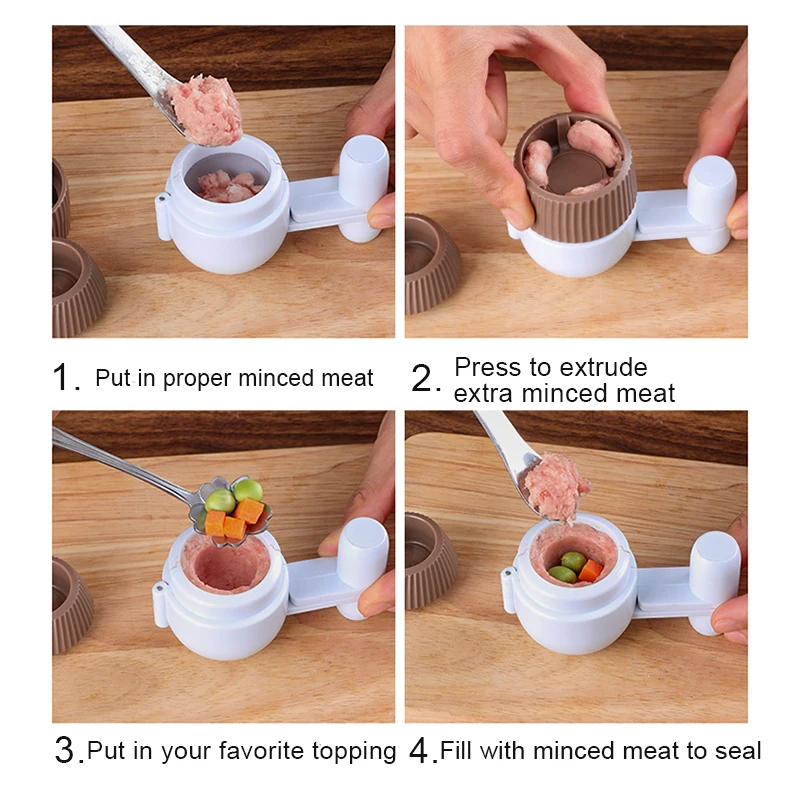 1. Put in proper minced meat

2. Press to extrude extra minced meat

3. Put in your favorite topping

4. Fill with minced meat to seal