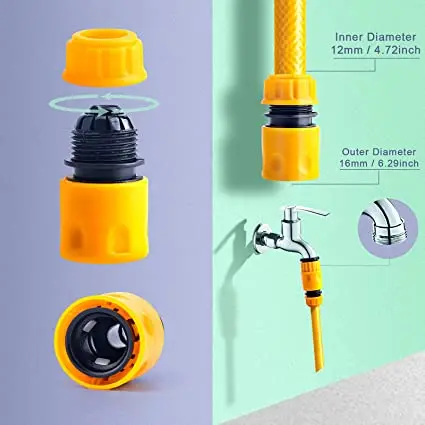 Inner Diameter
12mm / 4.72inch

Outer Diameter
16mm / 6.29inch