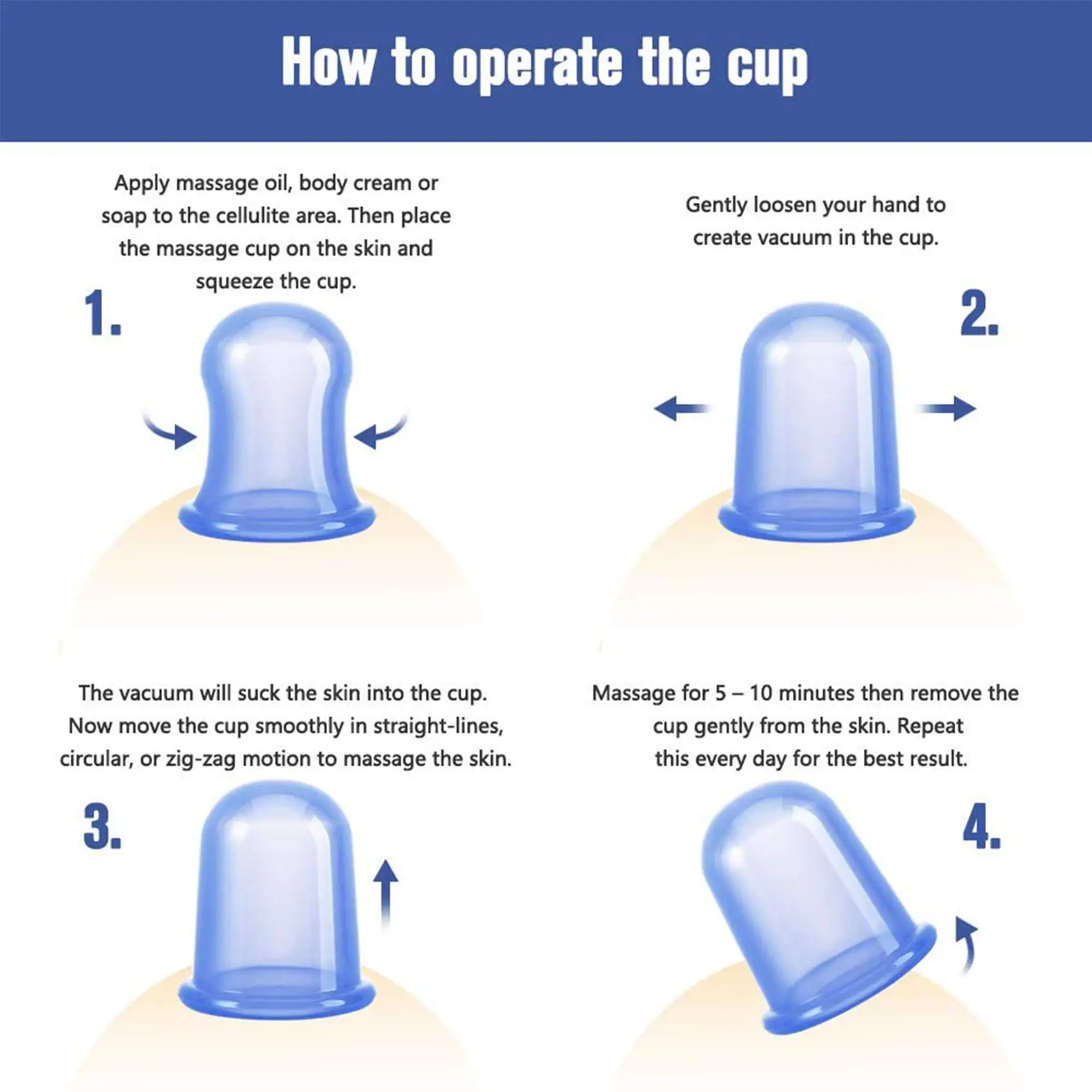 How to operate the cup

Apply massage oil, body cream or soap to the cellulite area. Then place the massage cup on the skin and squeeze the cup.

1.

Gently loosen your hand to create vacuum in the cup.

2.

The vacuum will suck the skin into the cup. Now move the cup smoothly in straight-lines, circular, or zig-zag motion to massage the skin.

3.

Massage for 5 – 10 minutes then remove the cup gently from the skin. Repeat this every day for the best result.

4.