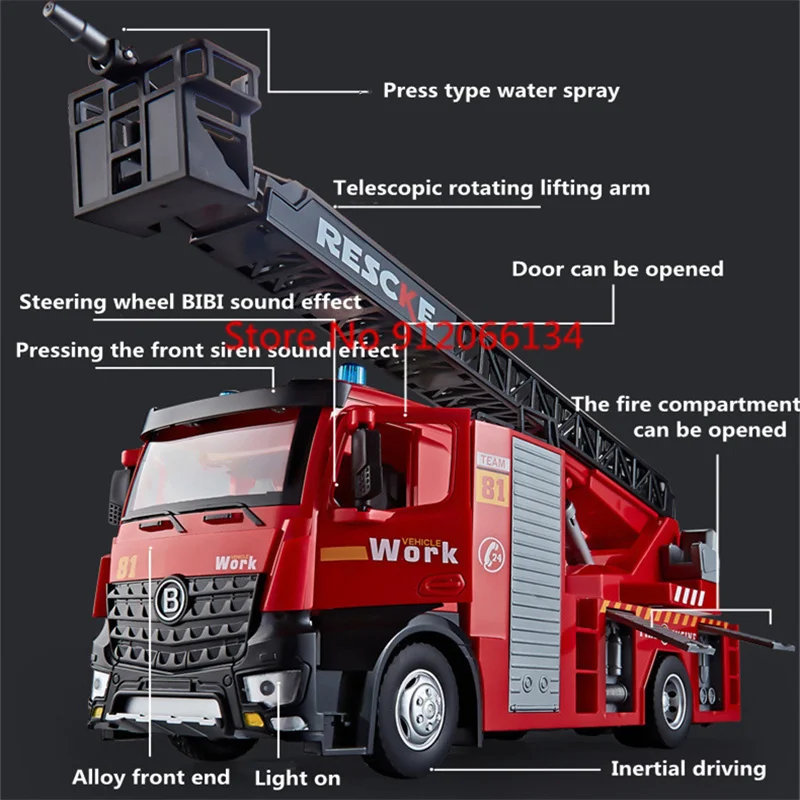 Press type water spray

Telescopic rotating lifting arm

RESCKE

Door can be opened

Steering wheel BIBI sound effect

Store No 912066134

Pressing the front siren sound effect

The fire compartment can be opened

TEAM 81

VEHICLE Work

24

81

VEHICLE Work

B

Alloy front end

Light on

Inertial driving