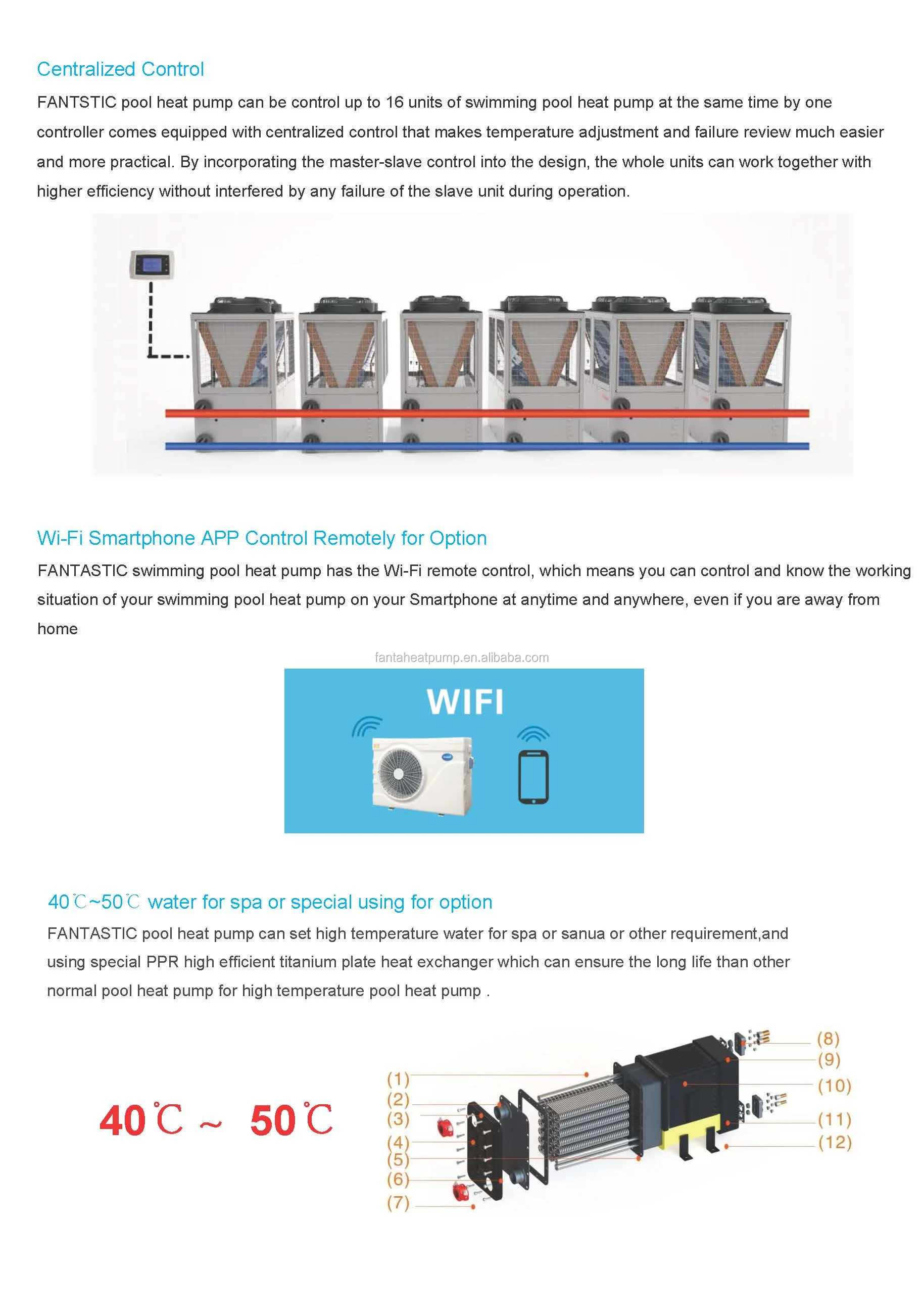 Centralized Control

FANTSTIC pool heat pump can be control up to 16 units of swimming pool heat pump at the same time by one controller comes equipped with centralized control that makes temperature adjustment and failure review much easier and more practical. By incorporating the master-slave control into the design, the whole units can work together with higher efficiency without interfered by any failure of the slave unit during operation.

Wi-Fi Smartphone APP Control Remotely for Option

FANTASTIC swimming pool heat pump has the Wi-Fi remote control, which means you can control and know the working situation of your swimming pool heat pump on your Smartphone at anytime and anywhere, even if you are away from home

fantaheatpump.en.alibaba.com

WIFI

40℃~50℃ water for spa or special using for option

FANTASTIC pool heat pump can set high temperature water for spa or sanua or other requirement,and using special PPR high efficient titanium plate heat exchanger which can ensure the long life than other normal pool heat pump for high temperature pool heat pump .

40℃ ~ 50℃

(1)
(2)
(3)
(4)
(5)
(6)
(7)
(8)
(9)
(10)
(11)
(12)