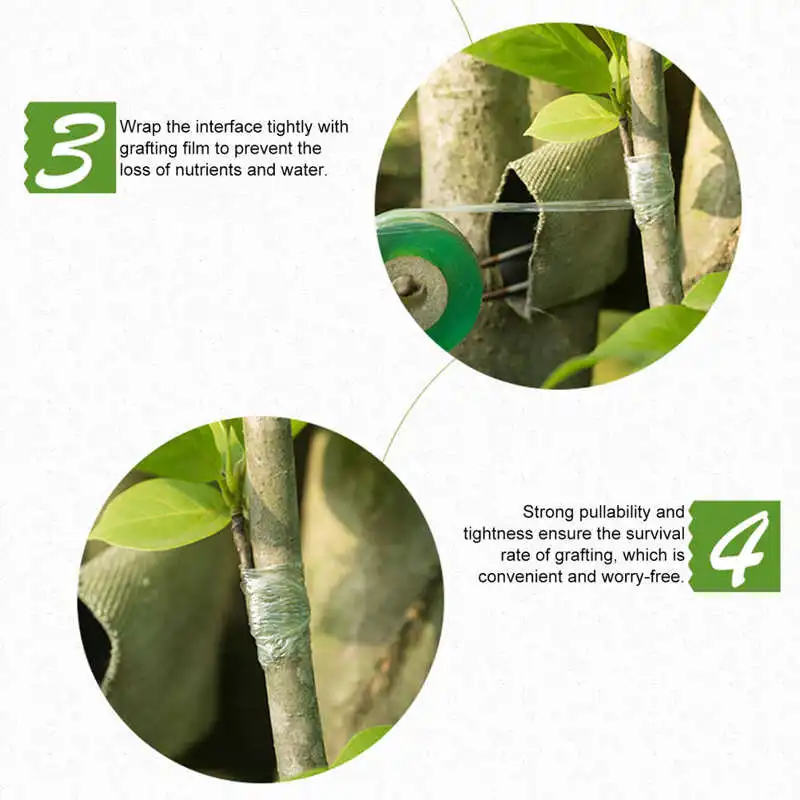 3

Wrap the interface tightly with grafting film to prevent the loss of nutrients and water.

Strong pullability and tightness ensure the survival rate of grafting, which is convenient and worry-free.

4