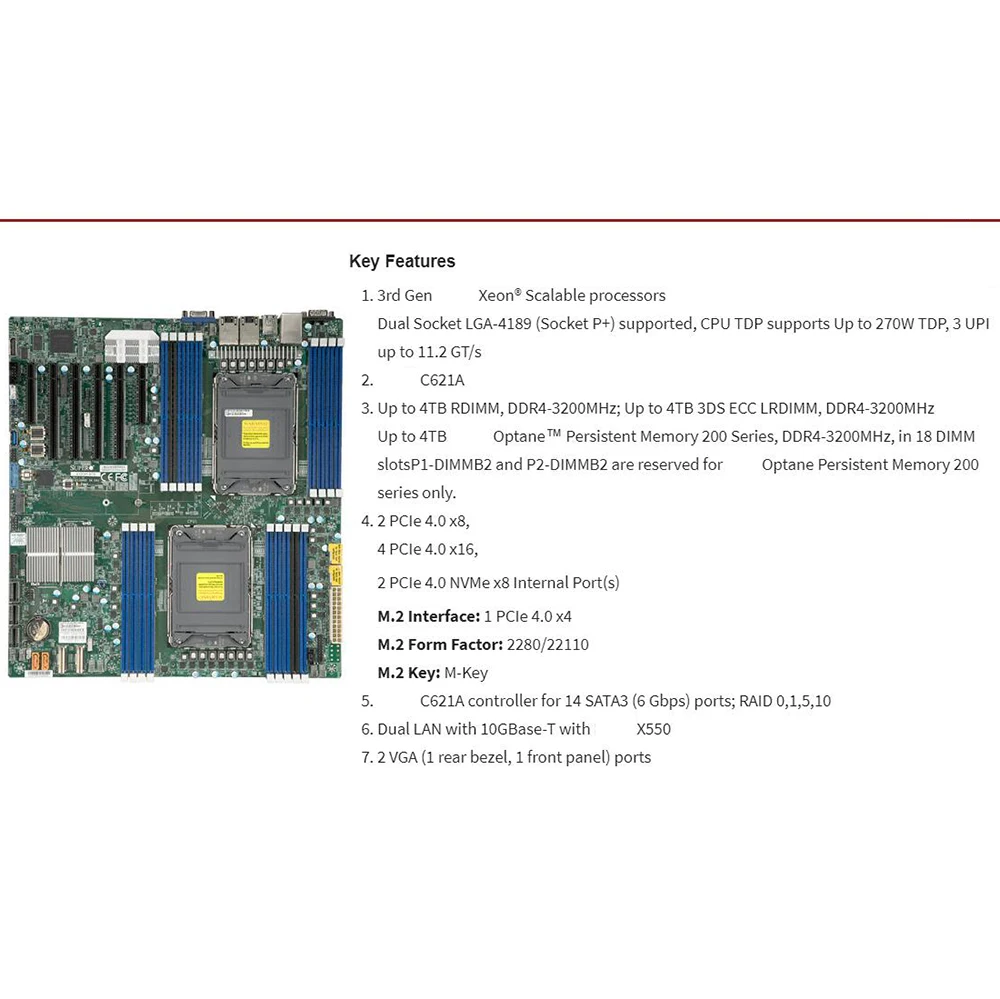 Key Features

1. 3rd Gen Xeon® Scalable processors
Dual Socket LGA-4189 (Socket P+) supported, CPU TDP supports Up to 270W TDP, 3 UPI up to 11.2 GT/s
2. C621A
3. Up to 4TB RDIMM, DDR4-3200MHz; Up to 4TB 3DS ECC LRDIMM, DDR4-3200MHz
Up to 4TB Optane™ Persistent Memory 200 Series, DDR4-3200MHz, in 18 DIMM slotsP1-DIMMB2 and P2-DIMMB2 are reserved for Optane Persistent Memory 200 series only.
4. 2 PCIe 4.0 x8,
4 PCIe 4.0 x16,
2 PCIe 4.0 NVMe x8 Internal Port(s)
M.2 Interface: 1 PCIe 4.0 x4
M.2 Form Factor: 2280/22110
M.2 Key: M-Key
5. C621A controller for 14 SATA3 (6 Gbps) ports; RAID 0,1,5,10
6. Dual LAN with 10GBase-T with X550
7. 2 VGA (1 rear bezel, 1 front panel) ports