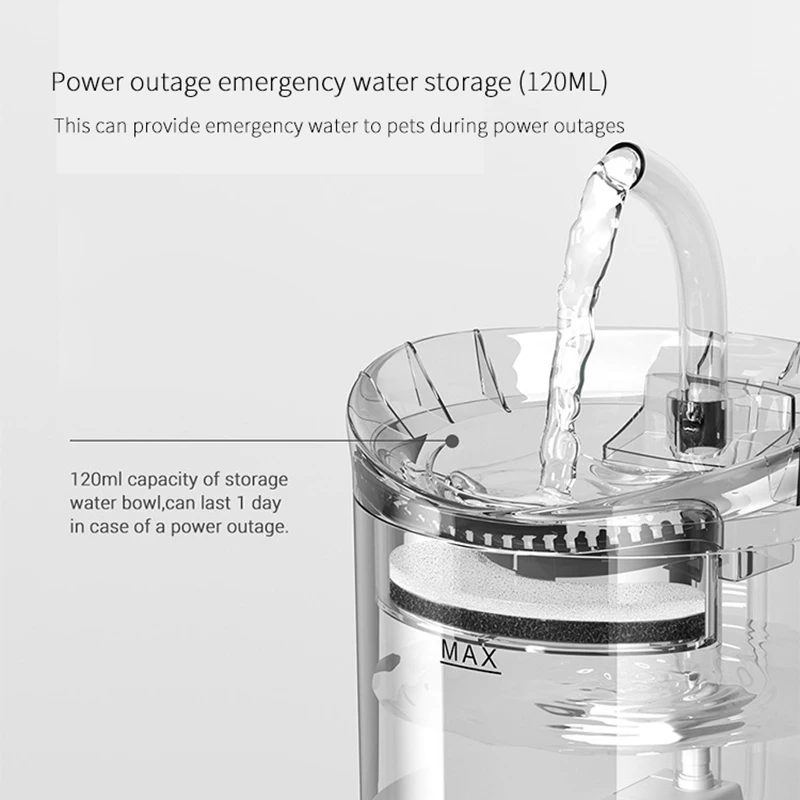 Power outage emergency water storage (120ML)

This can provide emergency water to pets during power outages

120ml capacity of storage water bowl,can last 1 day in case of a power outage.

MAX