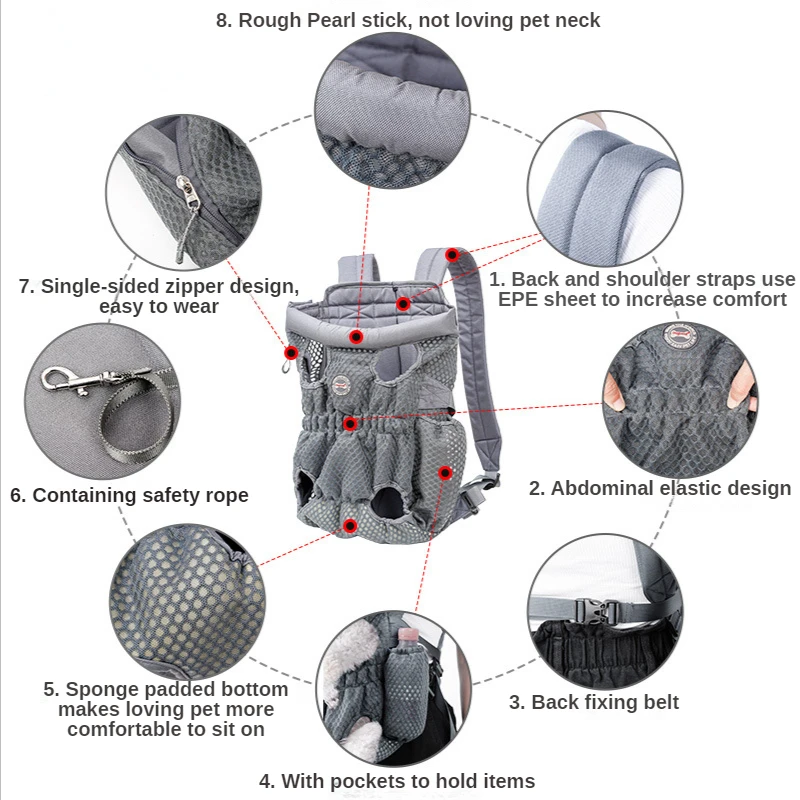 8. Rough Pearl stick, not loving pet neck

7. Single-sided zipper design, easy to wear

1. Back and shoulder straps use EPE sheet to increase comfort

6. Containing safety rope

2. Abdominal elastic design

5. Sponge padded bottom makes loving pet more comfortable to sit on

3. Back fixing belt

4. With pockets to hold items