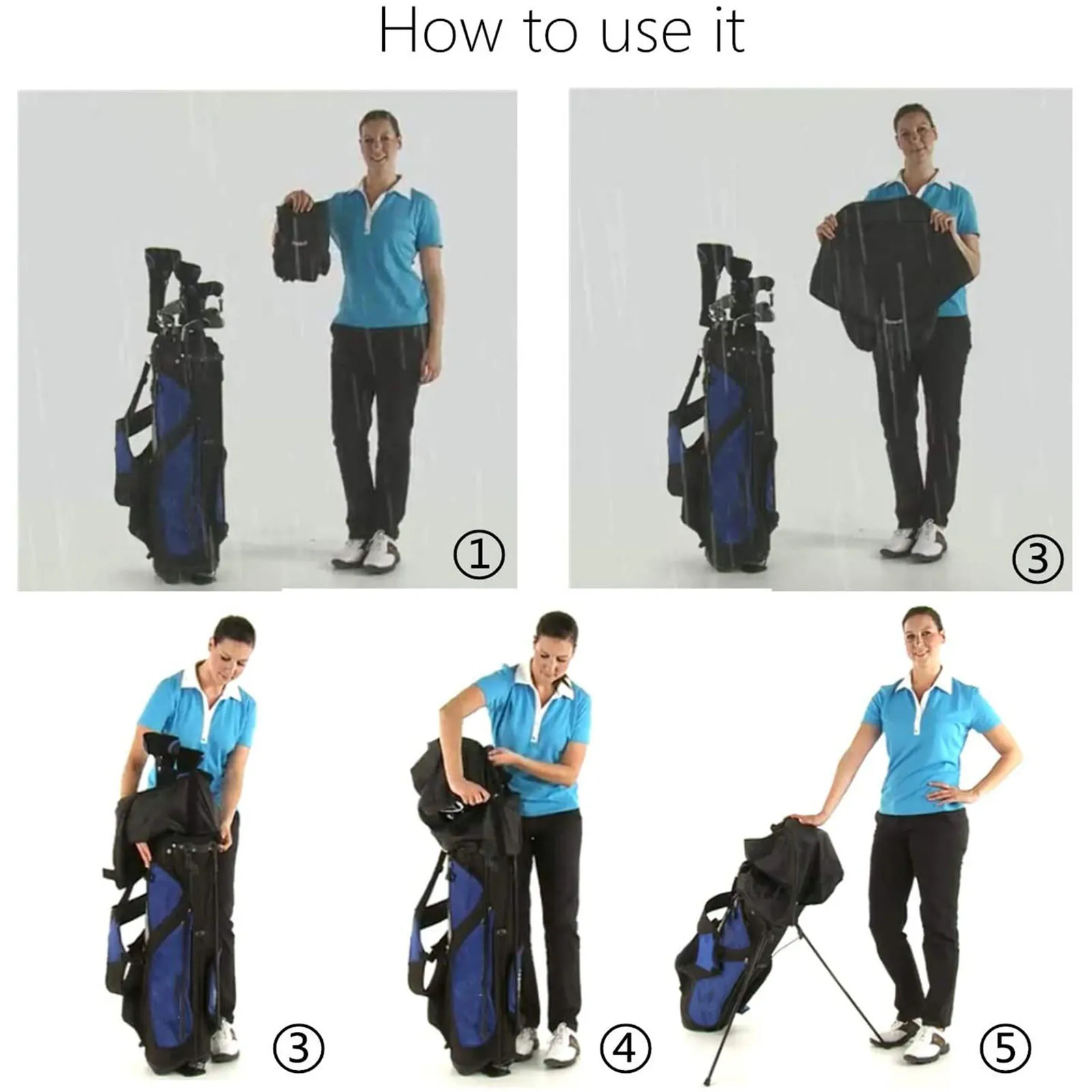 How to use it

①

③

③

④

⑤