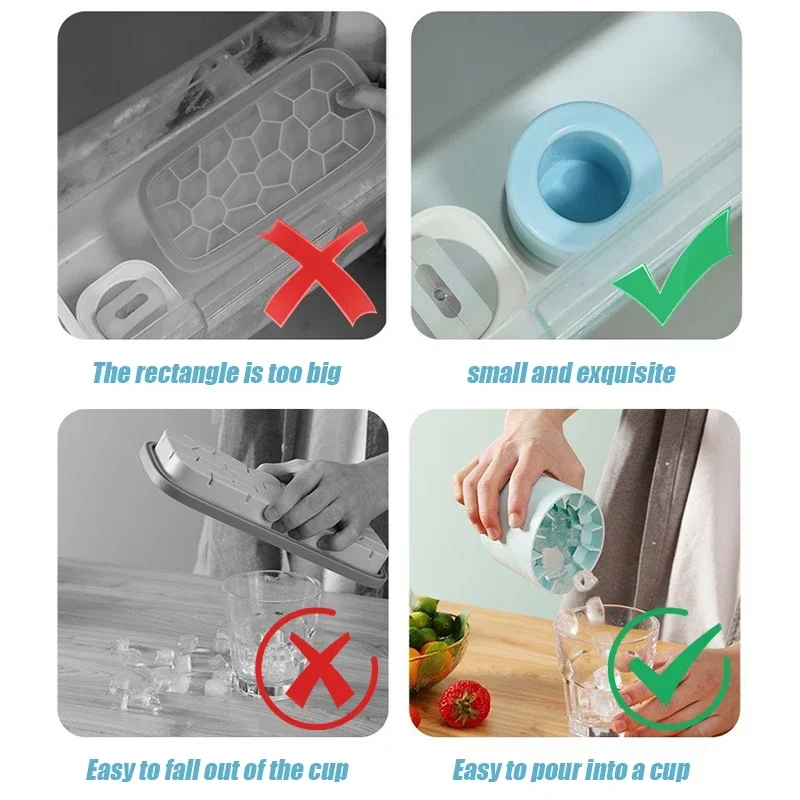 The rectangle is too big

small and exquisite

Easy to fall out of the cup

Easy to pour into a cup