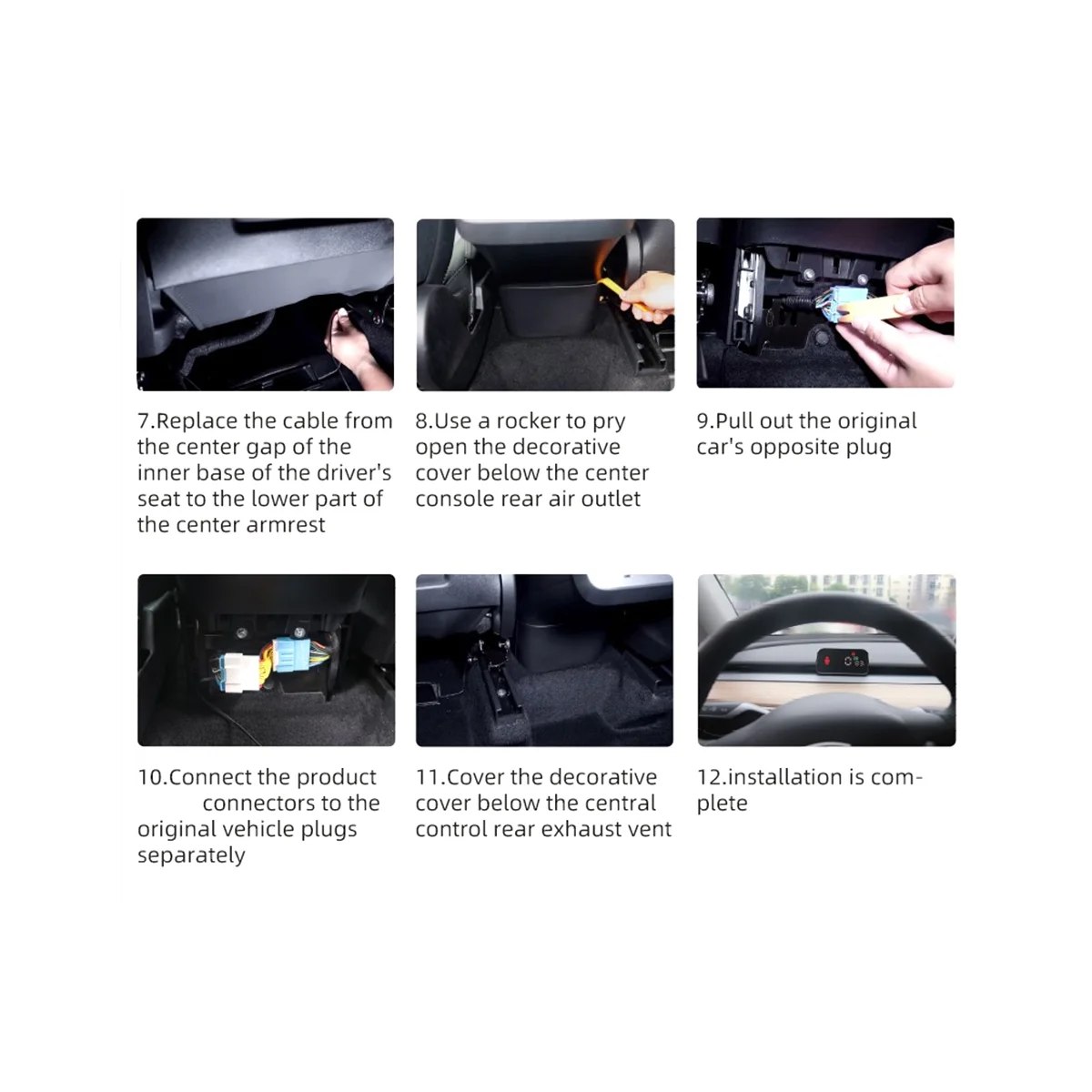 7.Replace the cable from the center gap of the inner base of the driver's seat to the lower part of the center armrest

8.Use a rocker to pry open the decorative cover below the center console rear air outlet

9.Pull out the original car's opposite plug

10.Connect the product connectors to the original vehicle plugs separately

11.Cover the decorative cover below the central control rear exhaust vent

12.installation is complete