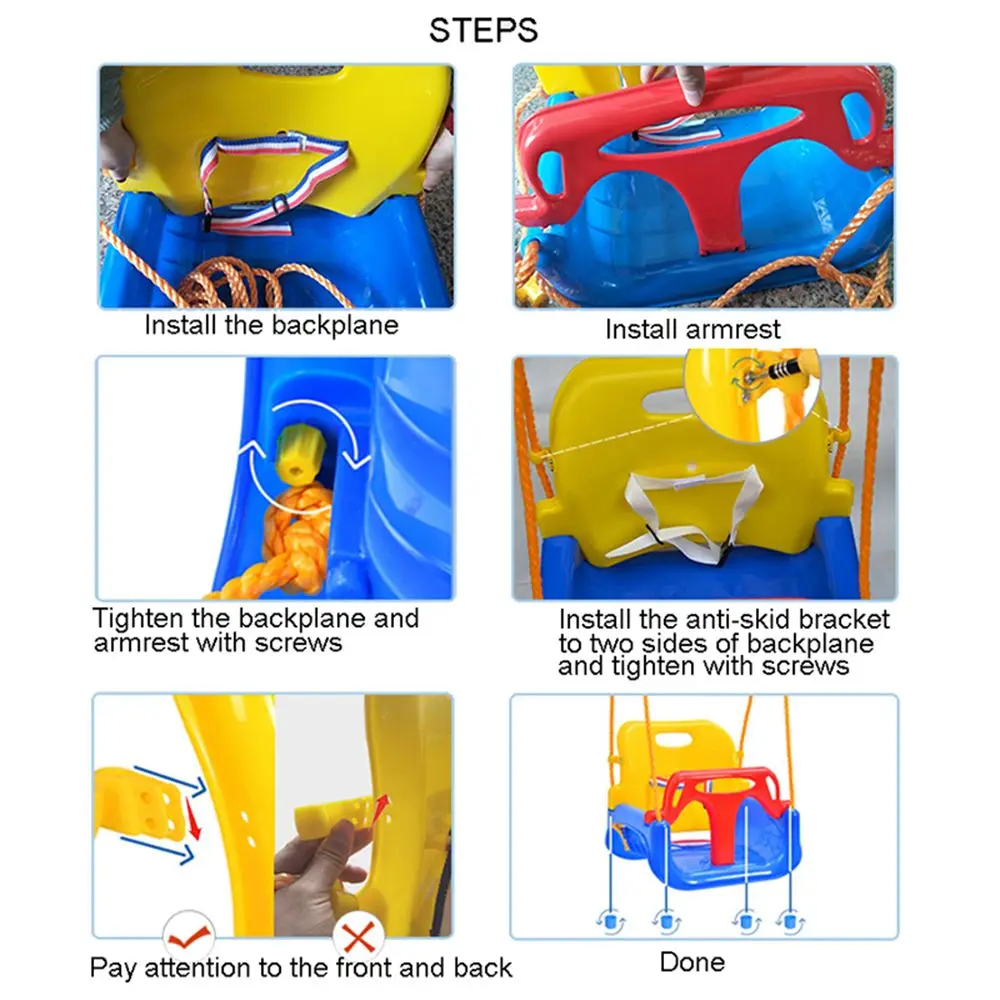 STEPS

Install the backplane

Install armrest

Tighten the backplane and armrest with screws

Install the anti-skid bracket to two sides of backplane and tighten with screws

Pay attention to the front and back

Done