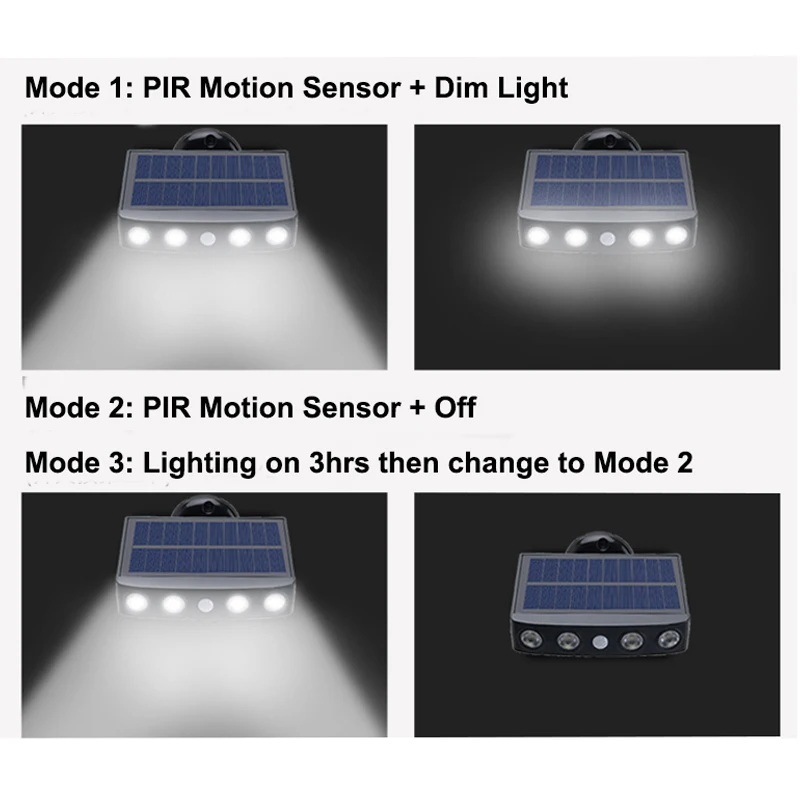 Mode 1: PIR Motion Sensor + Dim Light

Mode 2: PIR Motion Sensor + Off

Mode 3: Lighting on 3hrs then change to Mode 2