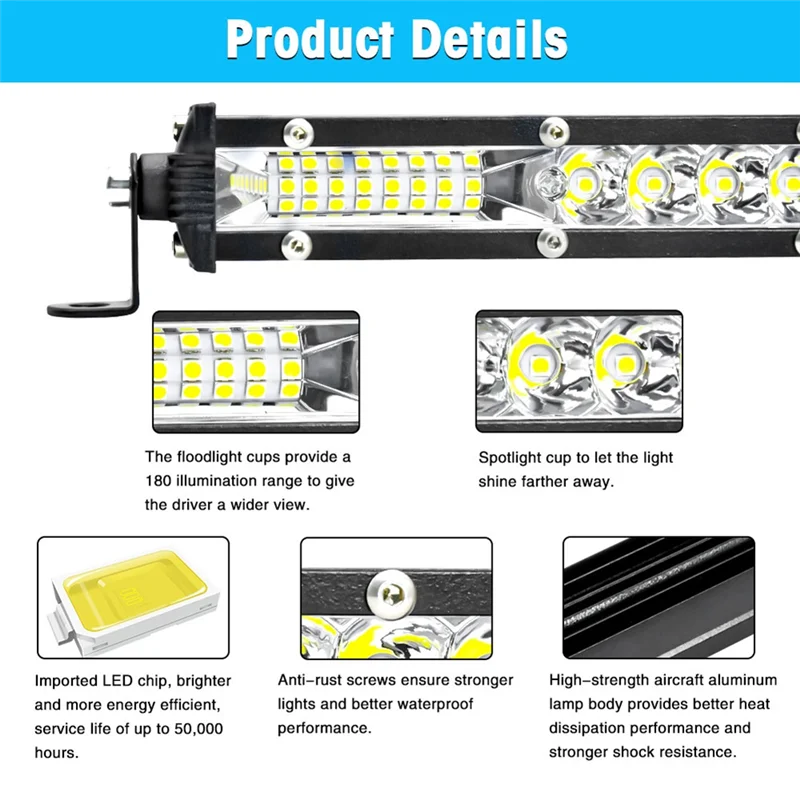 Product Details

The floodlight cups provide a 180 illumination range to give the driver a wider view.

Spotlight cup to let the light shine farther away.

Imported LED chip, brighter and more energy efficient, service life of up to 50,000 hours.

Anti-rust screws ensure stronger lights and better waterproof performance.

High-strength aircraft aluminum lamp body provides better heat dissipation performance and stronger shock resistance.