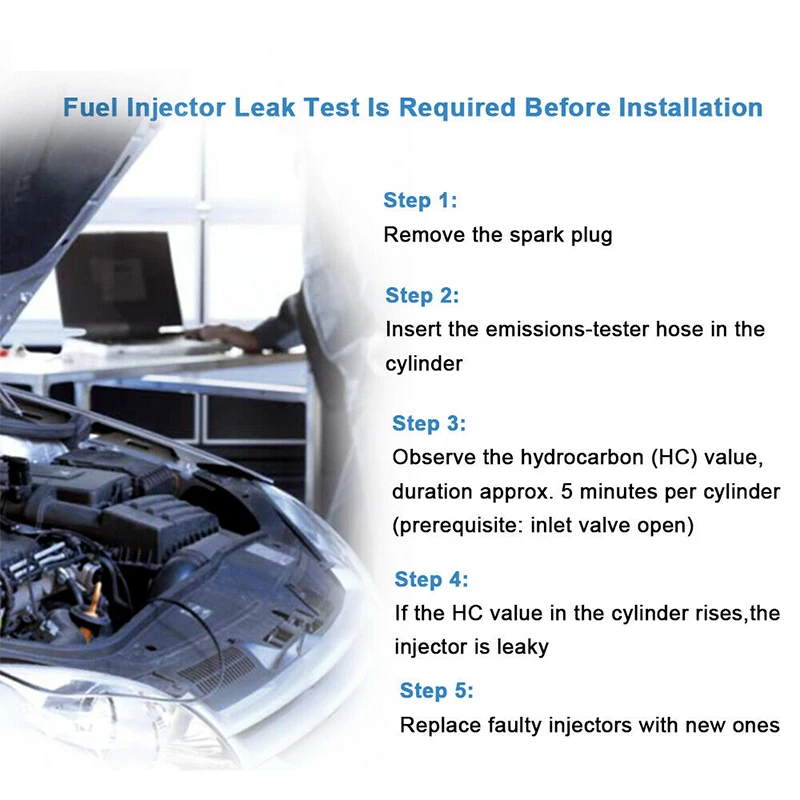 Fuel Injector Leak Test Is Required Before Installation

Step 1:
Remove the spark plug

Step 2:
Insert the emissions-tester hose in the cylinder

Step 3:
Observe the hydrocarbon (HC) value, duration approx. 5 minutes per cylinder (prerequisite: inlet valve open)

Step 4:
If the HC value in the cylinder rises,the injector is leaky

Step 5:
Replace faulty injectors with new ones