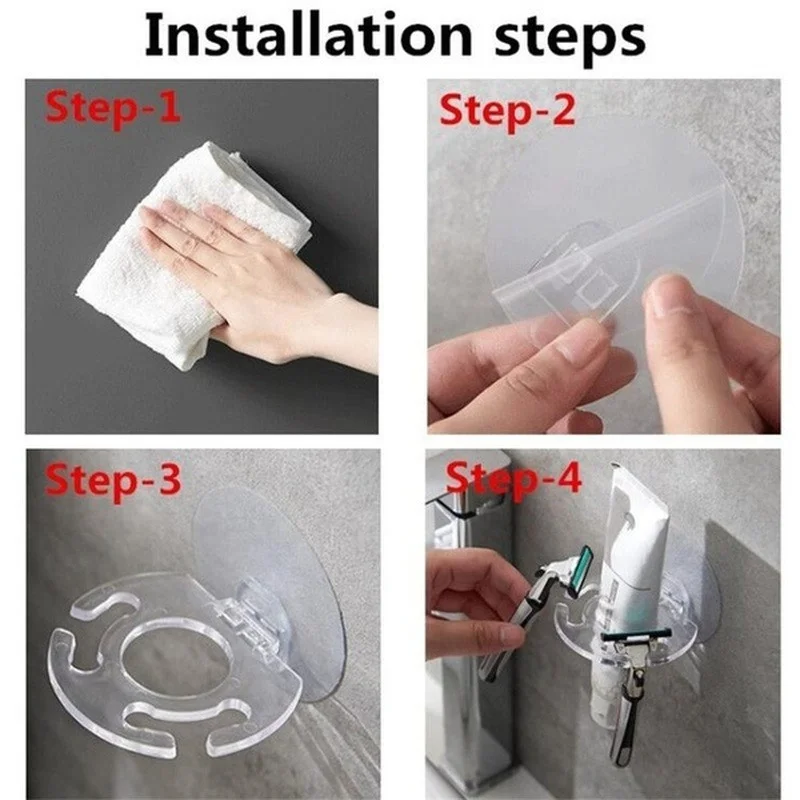 Installation steps

Step-1

Step-2

Step-3

Step-4