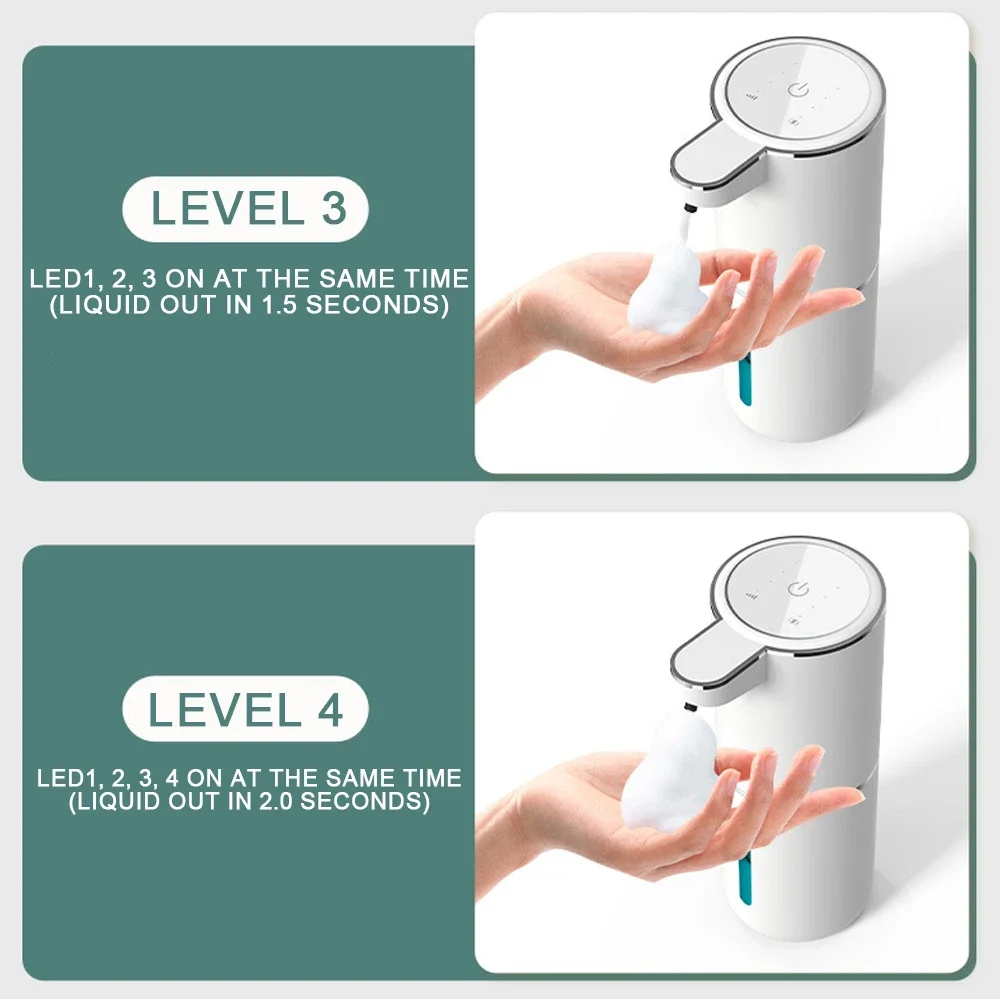 LEVEL 3

LED1, 2, 3 ON AT THE SAME TIME (LIQUID OUT IN 1.5 SECONDS)

LEVEL 4

LED1, 2, 3, 4 ON AT THE SAME TIME (LIQUID OUT IN 2.0 SECONDS)