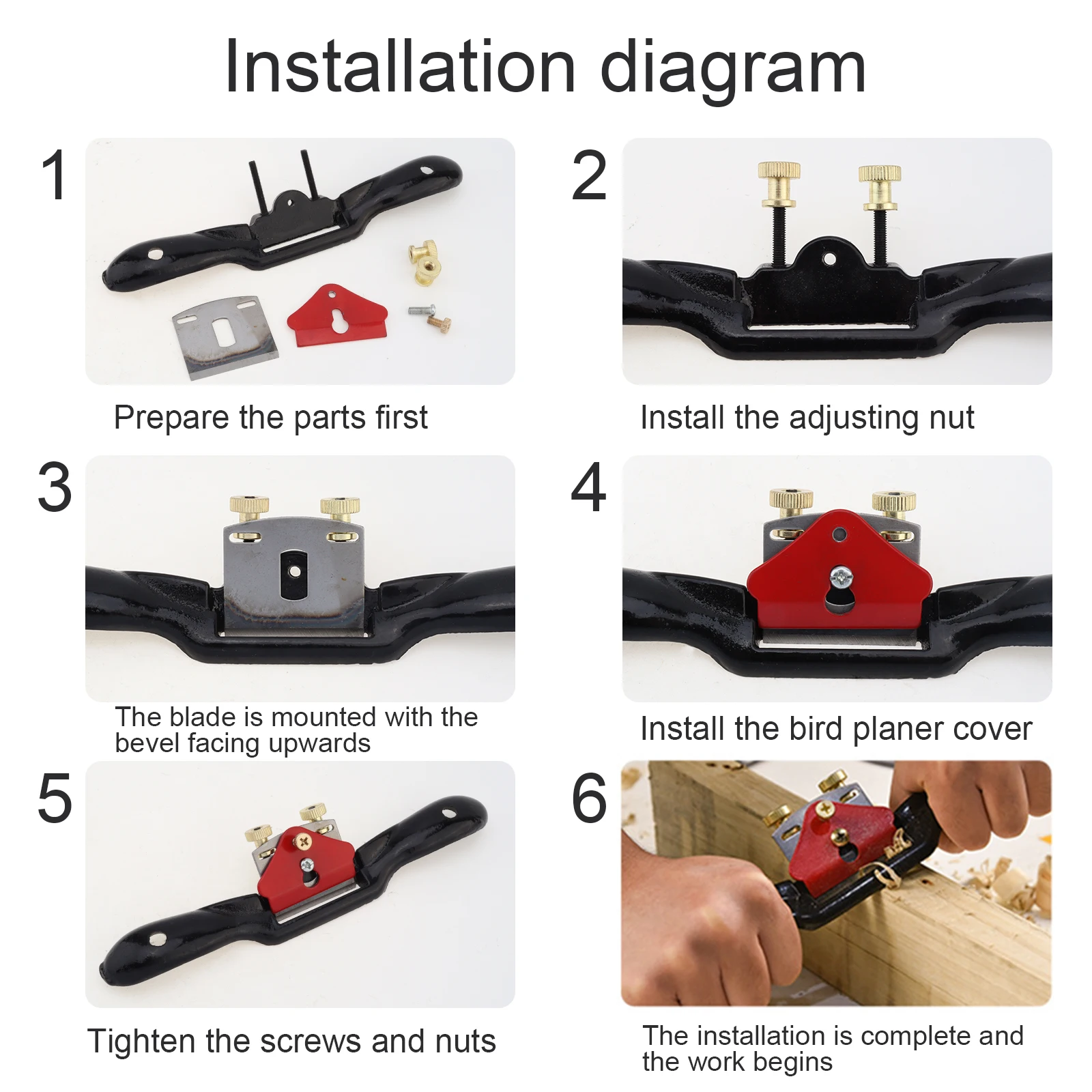 Installation diagram

1

Prepare the parts first

2

Install the adjusting nut

3

The blade is mounted with the bevel facing upwards

4

Install the bird planer cover

5

Tighten the screws and nuts

6

The installation is complete and the work begins