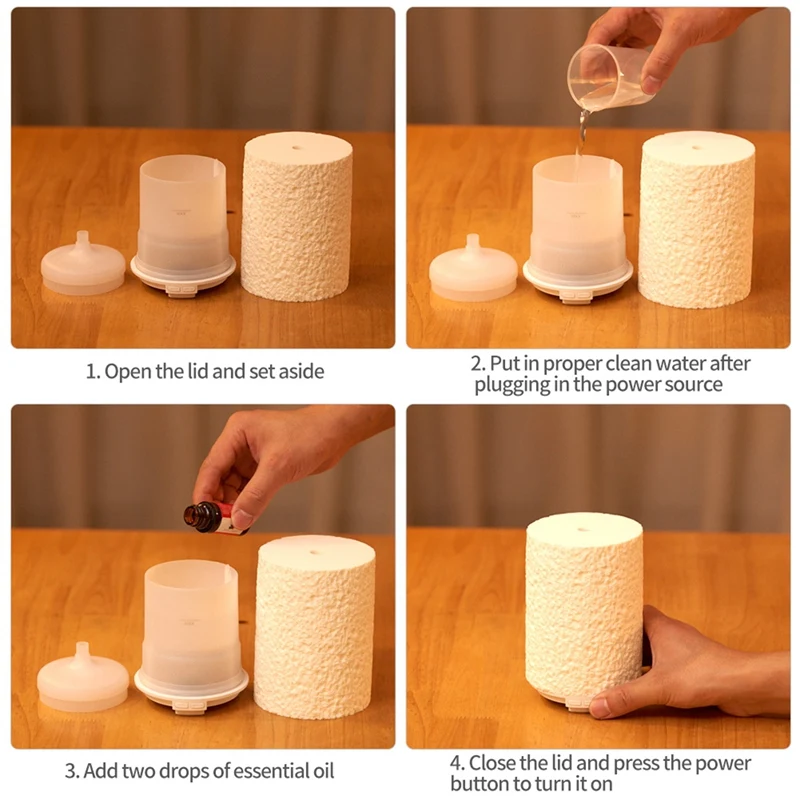 1. Open the lid and set aside

2. Put in proper clean water after plugging in the power source

3. Add two drops of essential oil

4. Close the lid and press the power button to turn it on