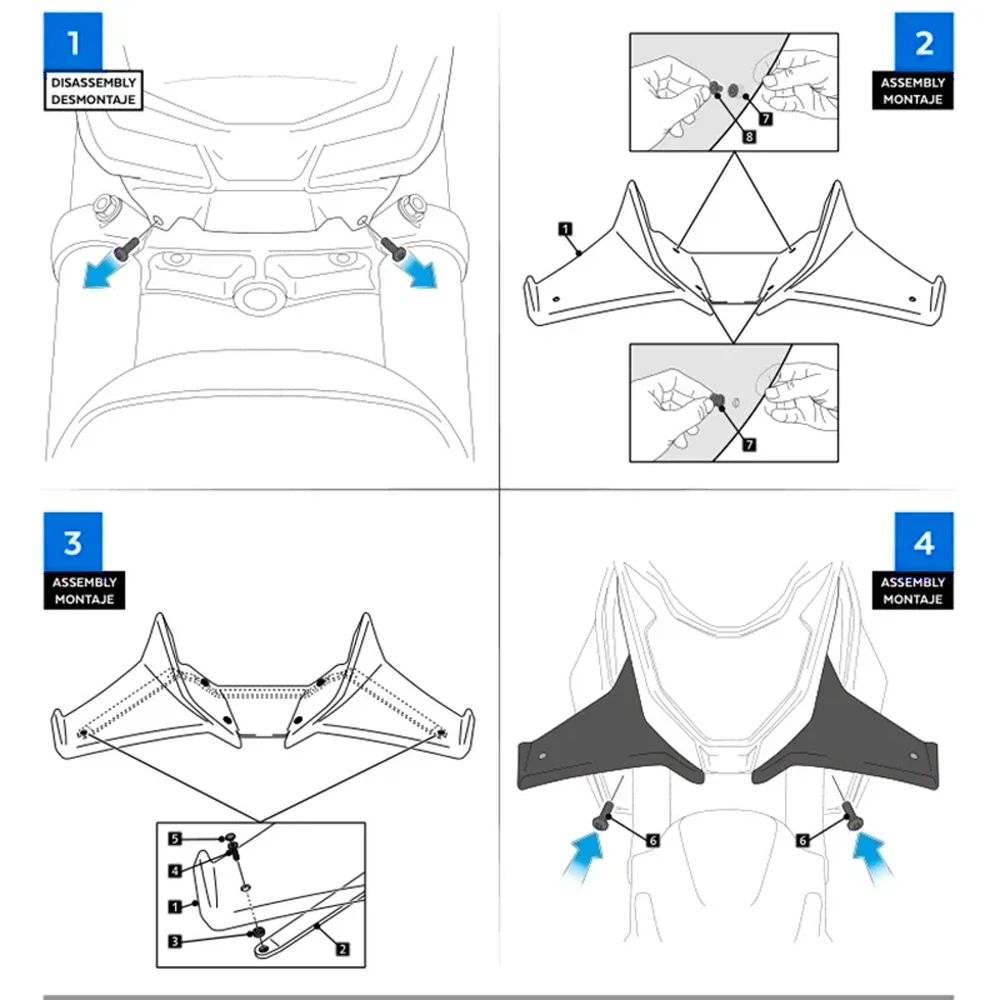 1
DISASSEMBLY
DESMONTAJE

2
ASSEMBLY
MONTAJE

8
7
1
7

3
ASSEMBLY
MONTAJE

5
4
1
3
2

4
ASSEMBLY
MONTAJE

6
6