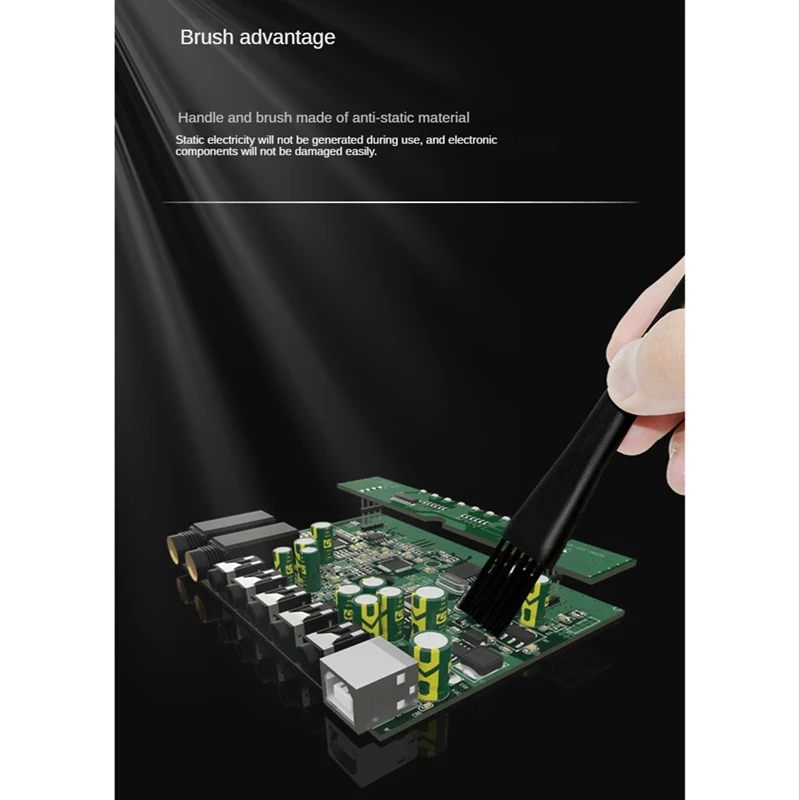 Brush advantage

Handle and brush made of anti-static material

Static electricity will not be generated during use, and electronic components will not be damaged easily.