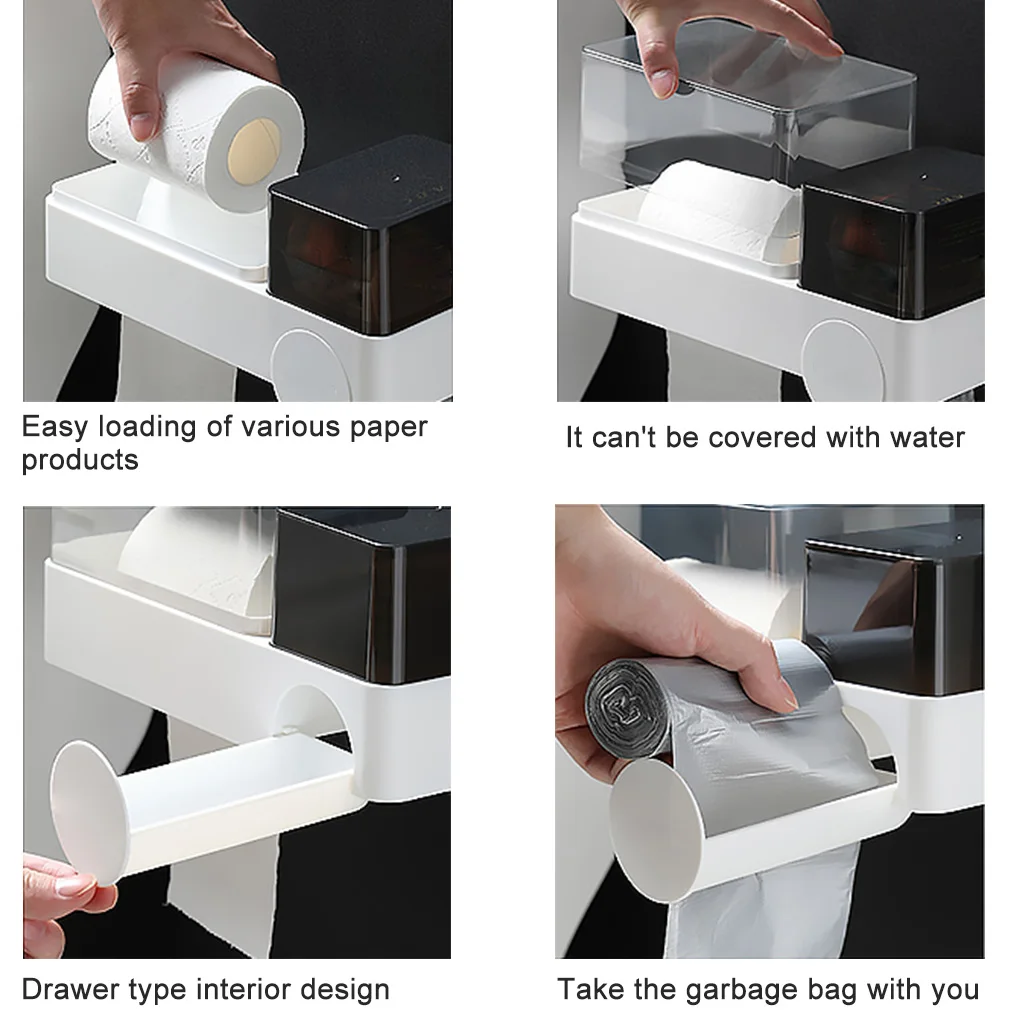 Easy loading of various paper products

It can't be covered with water

Drawer type interior design

Take the garbage bag with you