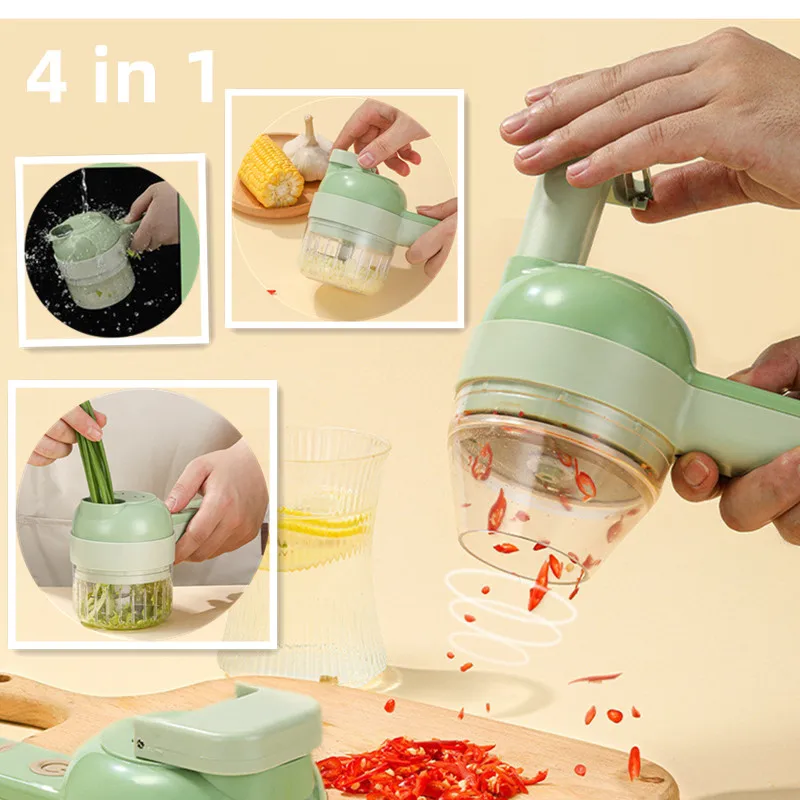 4 in 1