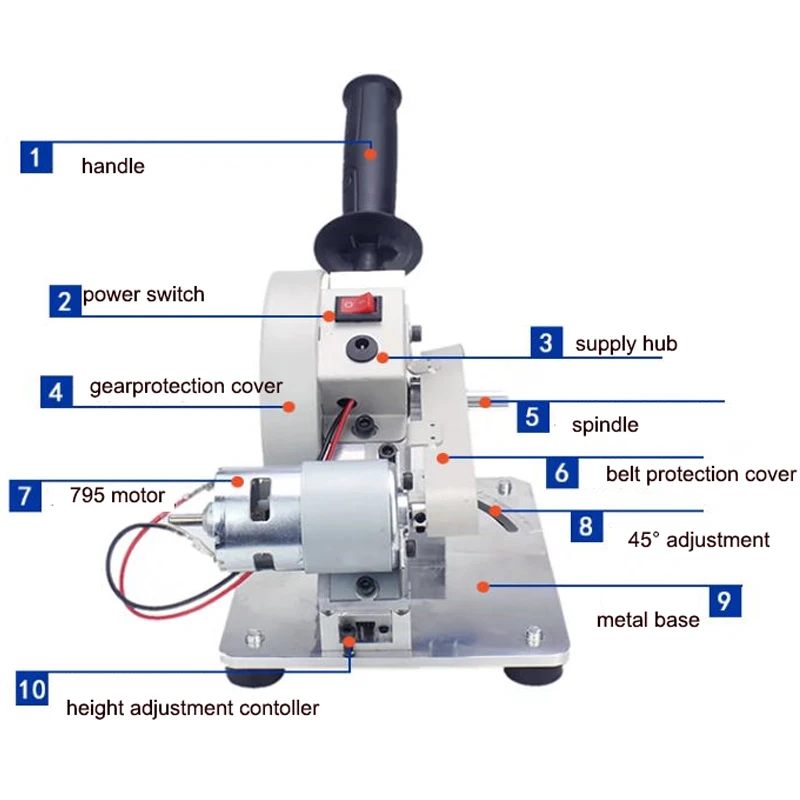 1 handle

2 power switch

3 supply hub

4 gearprotection cover

5 spindle

6 belt protection cover

7 795 motor

8 45° adjustment

9 metal base

10 height adjustment contoller