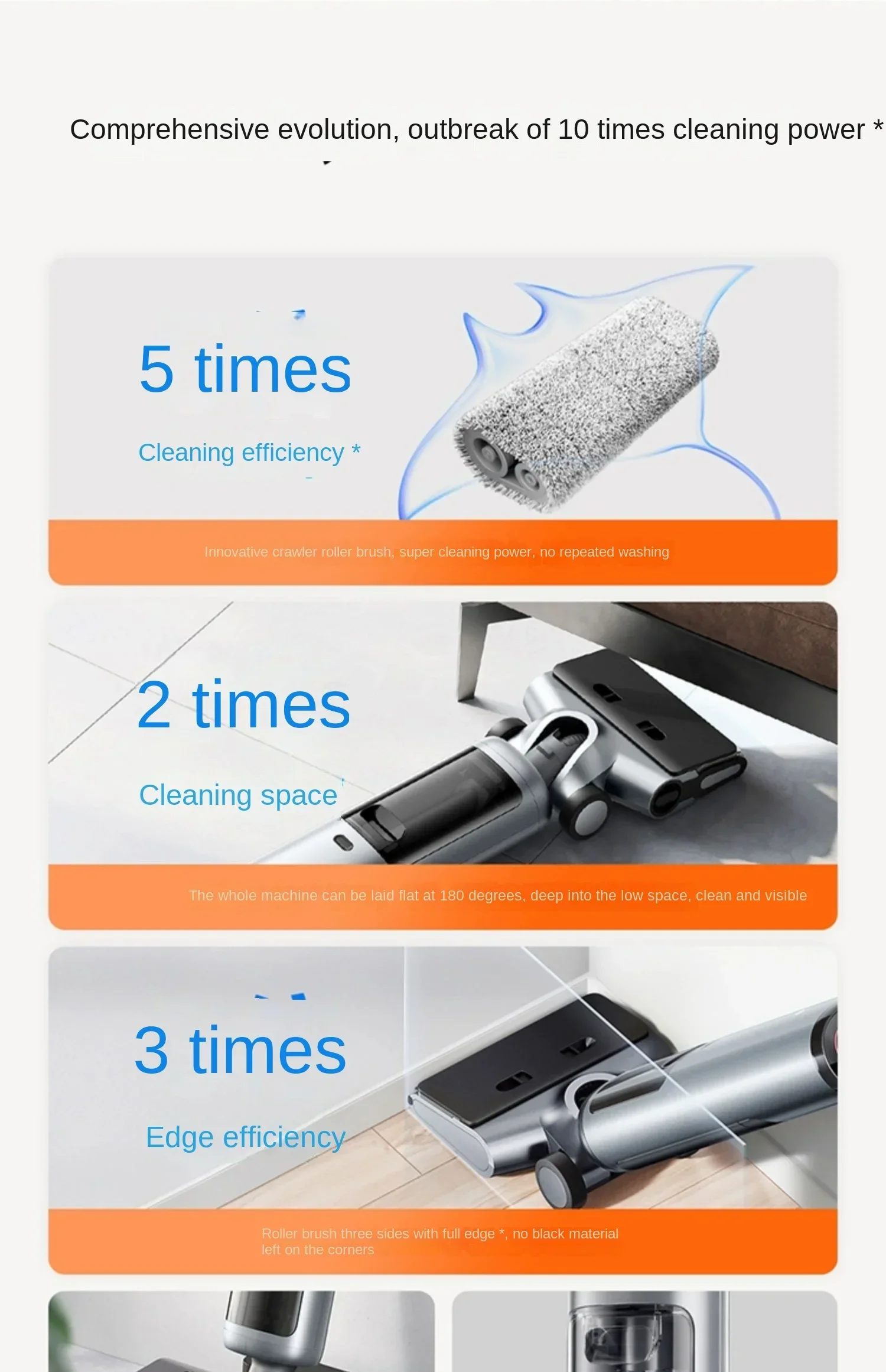 Comprehensive evolution, outbreak of 10 times cleaning power *

5 times

Cleaning efficiency *

Innovative crawler roller brush, super cleaning power, no repeated washing

2 times

Cleaning space

The whole machine can be laid flat at 180 degrees, deep into the low space, clean and visible

3 times

Edge efficiency

Roller brush three sides with full edge *, no black material left on the corners