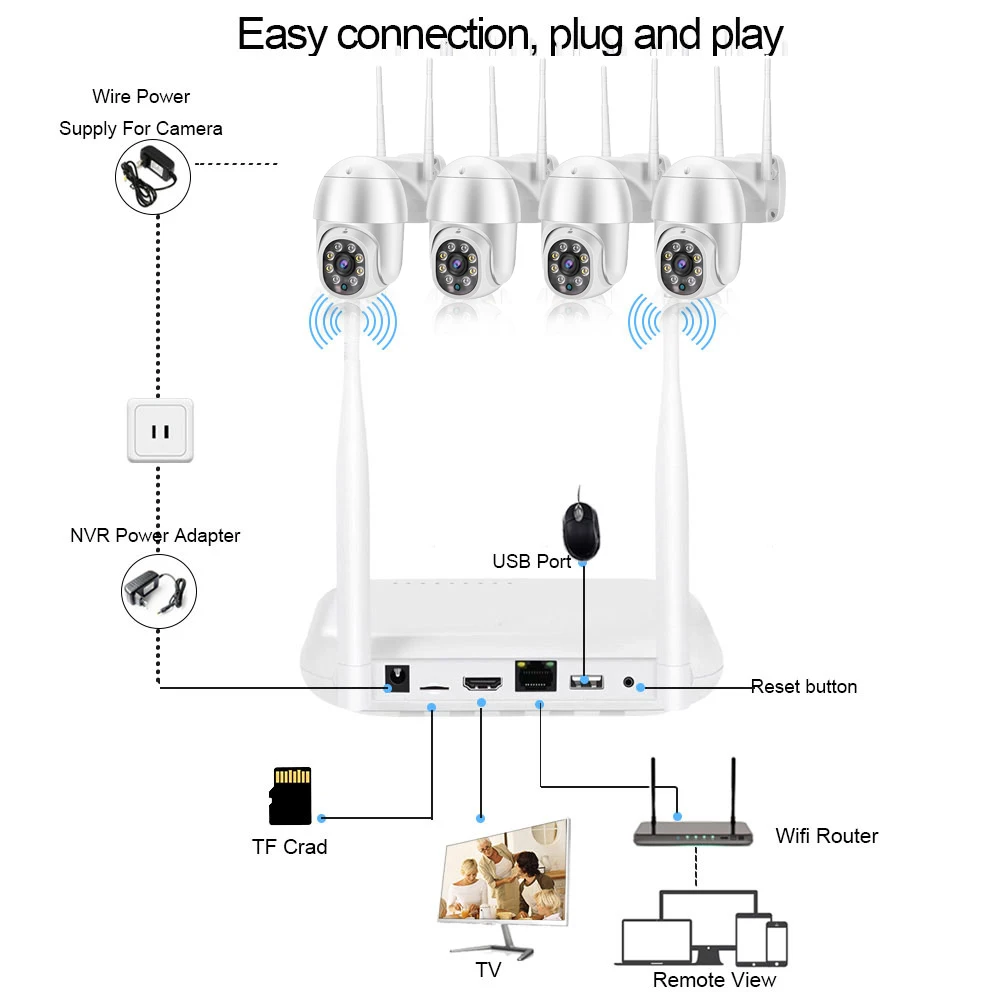 Easy connection, plug and play

Wire Power Supply For Camera

NVR Power Adapter

USB Port

Reset button

TF Crad

TV

Wifi Router

Remote View