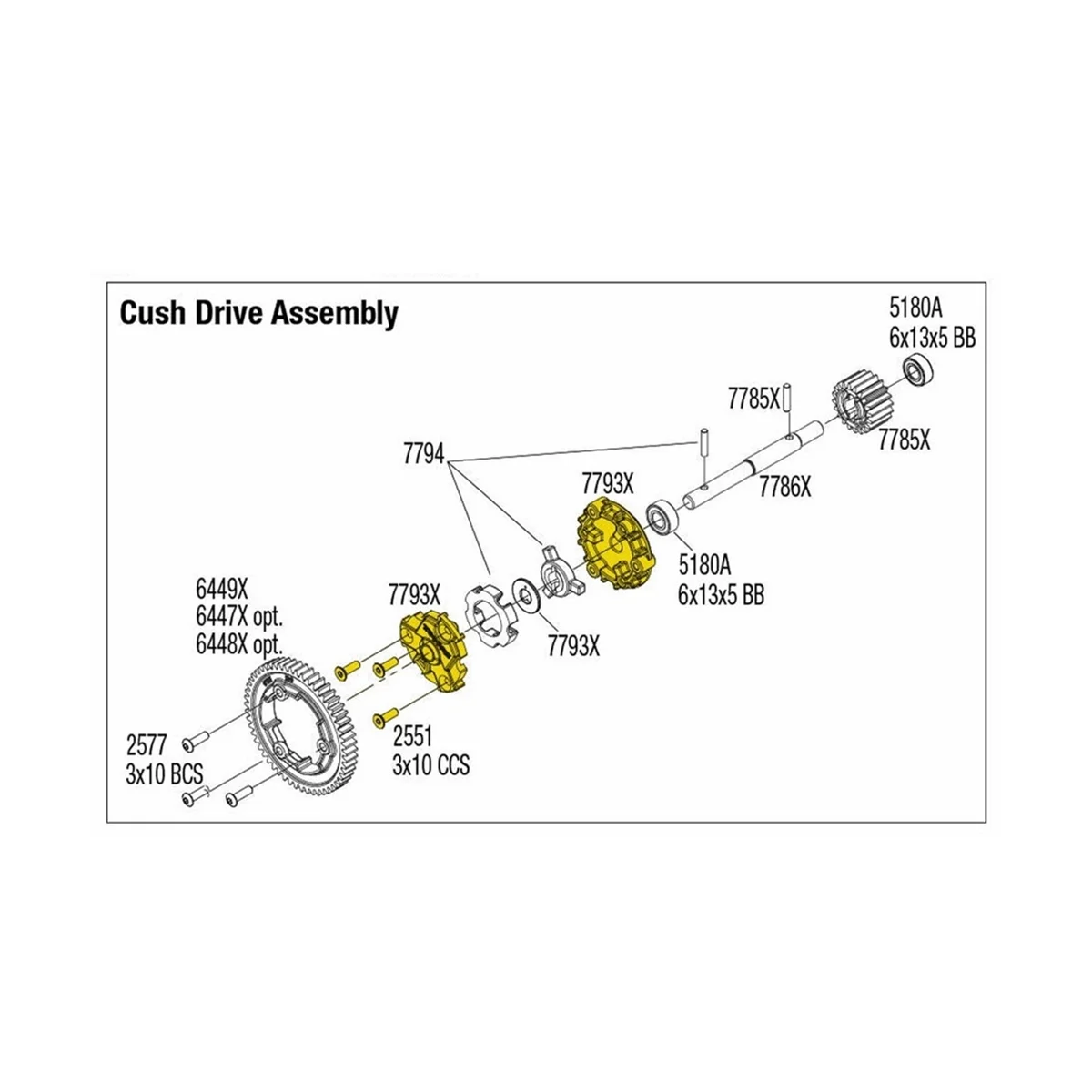 Cush Drive Assembly

5180A
6x13x5 BB

7785X

7785X

7794

7786X

7793X

5180A
6x13x5 BB

6449X
6447X opt.
6448X opt.

7793X

7793X

2551
3x10 CCS

2577
3x10 BCS