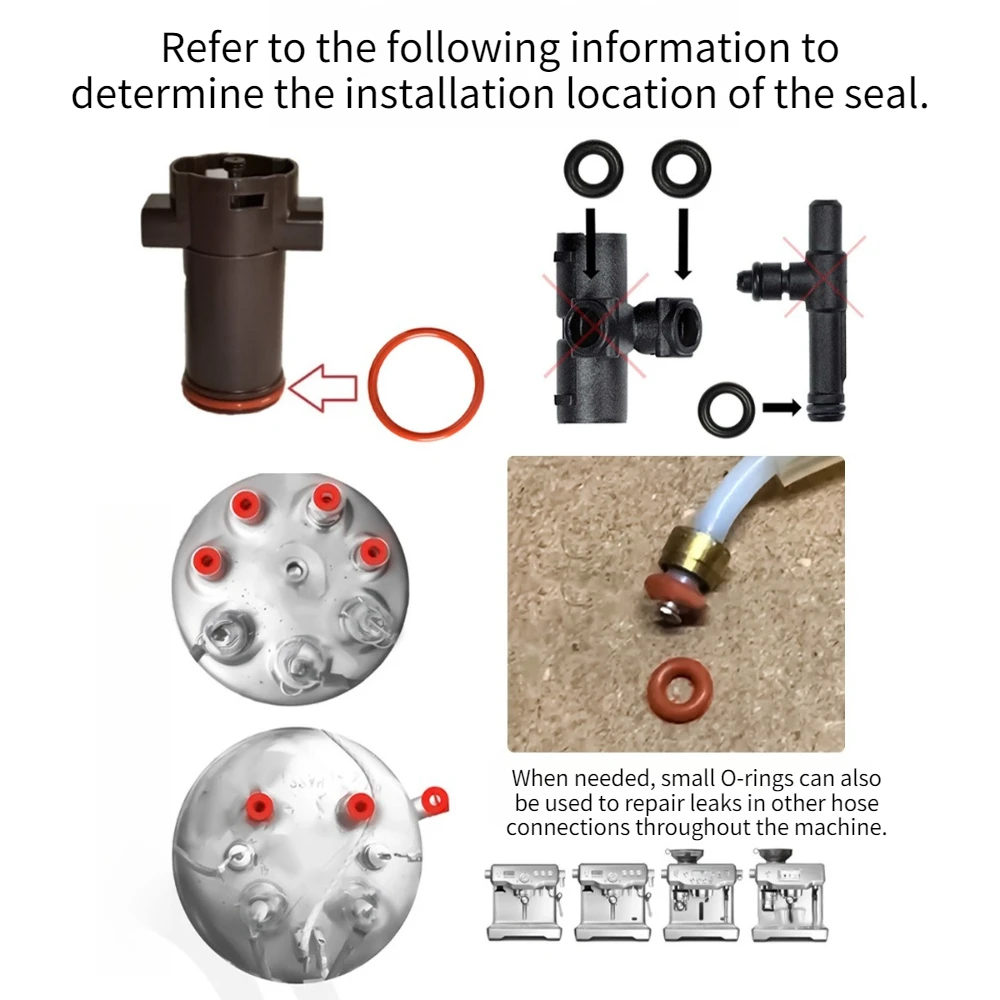 Refer to the following information to determine the installation location of the seal.

When needed, small O-rings can also be used to repair leaks in other hose connections throughout the machine.