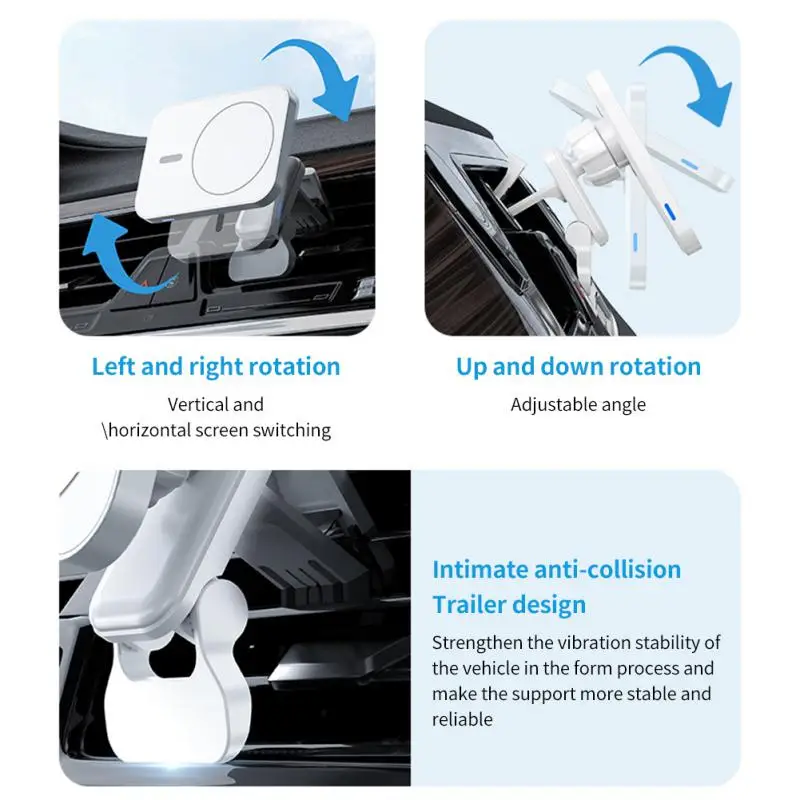 Left and right rotation

Vertical and \horizontal screen switching

Up and down rotation

Adjustable angle

Intimate anti-collision Trailer design

Strengthen the vibration stability of the vehicle in the form process and make the support more stable and reliable