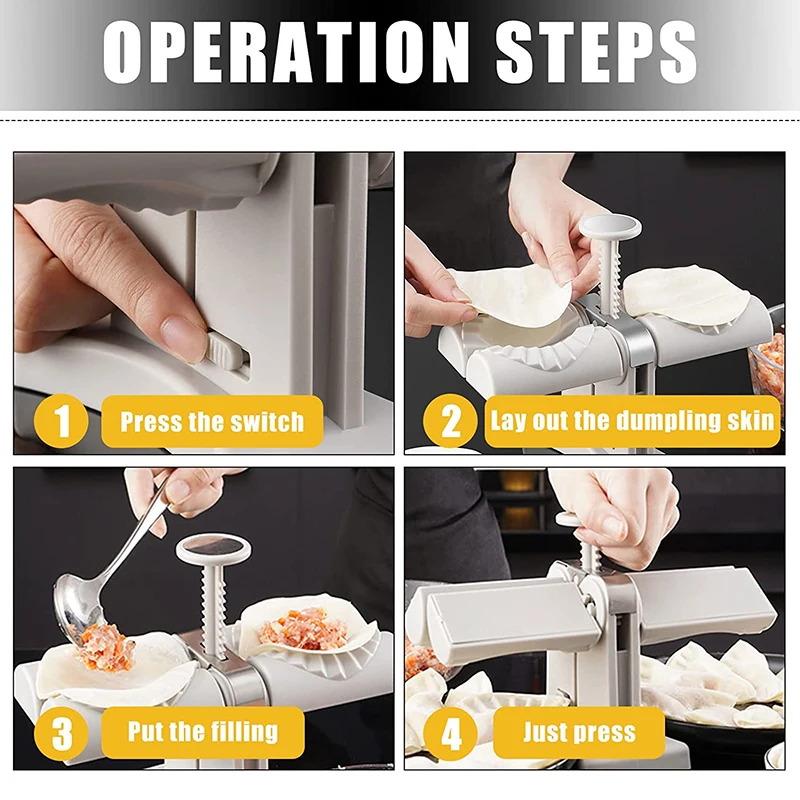 OPERATION STEPS

1 Press the switch

2 Lay out the dumpling skin

3 Put the filling

4 Just press