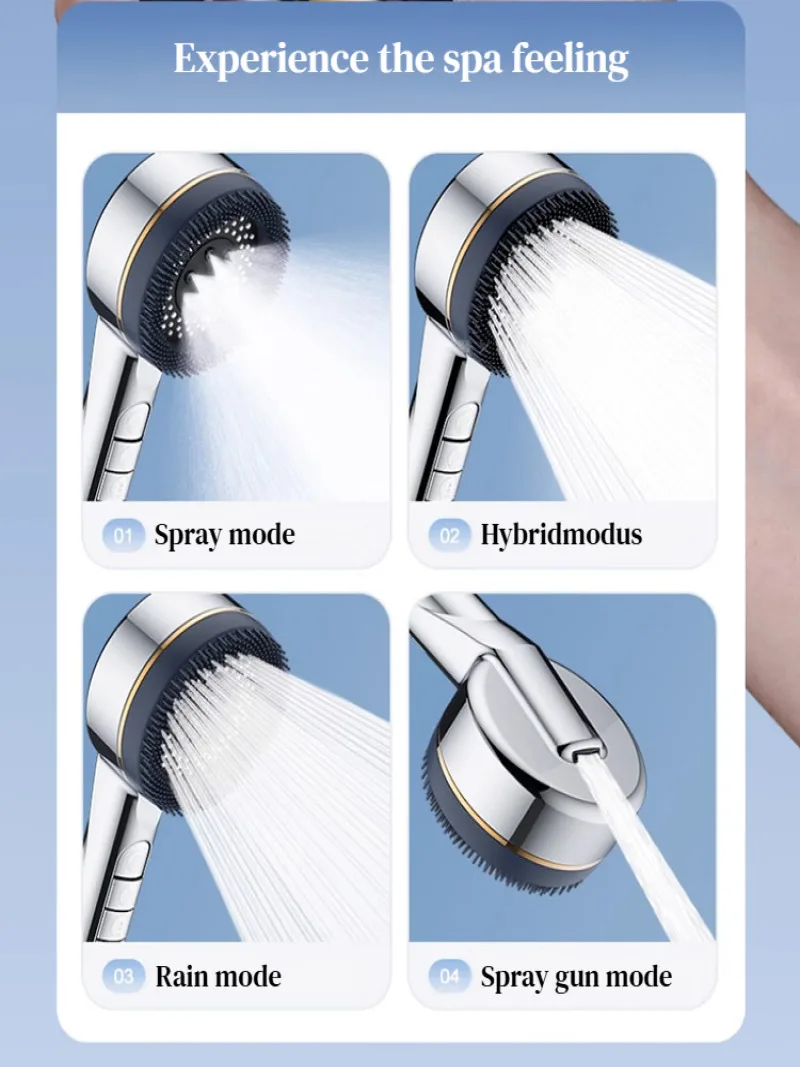 Experience the spa feeling

01 Spray mode

02 Hybridmodus

03 Rain mode

04 Spray gun mode