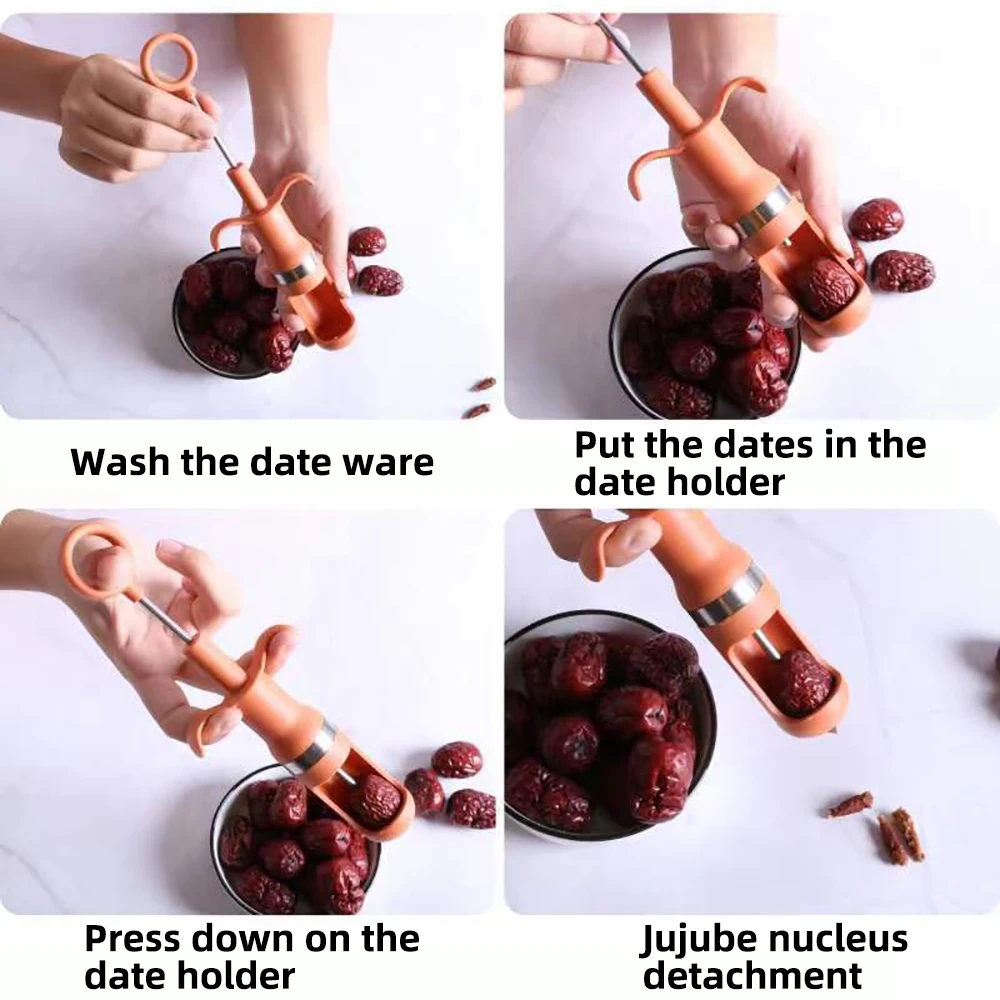 Wash the date ware

Put the dates in the date holder

Press down on the date holder

Jujube nucleus detachment