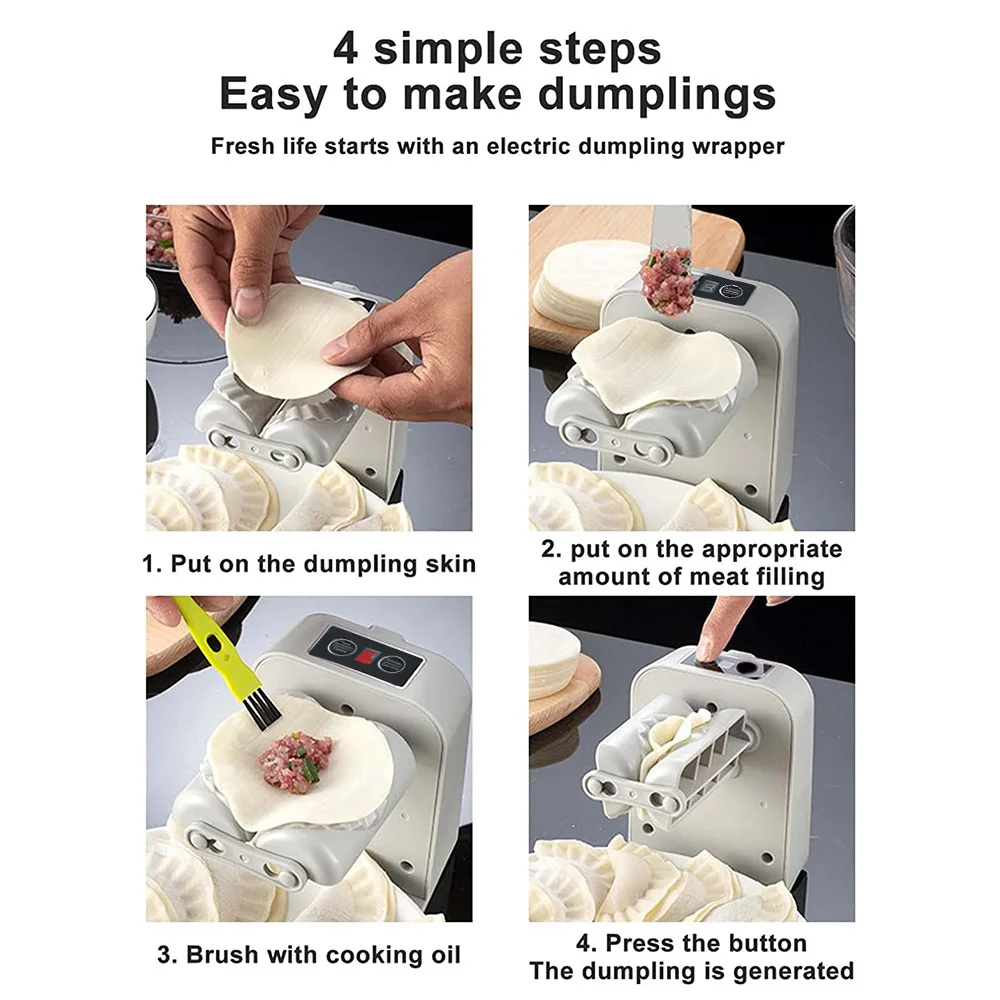 4 simple steps
Easy to make dumplings

Fresh life starts with an electric dumpling wrapper

1. Put on the dumpling skin

2. put on the appropriate amount of meat filling

3. Brush with cooking oil

4. Press the button
The dumpling is generated