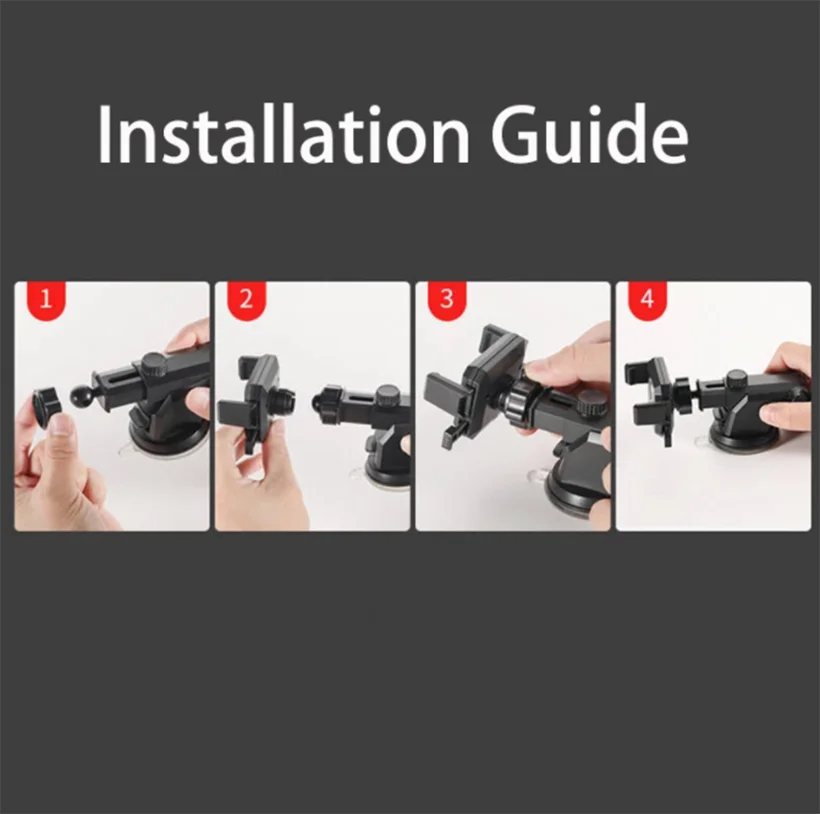 Installation Guide

1

2

3

4