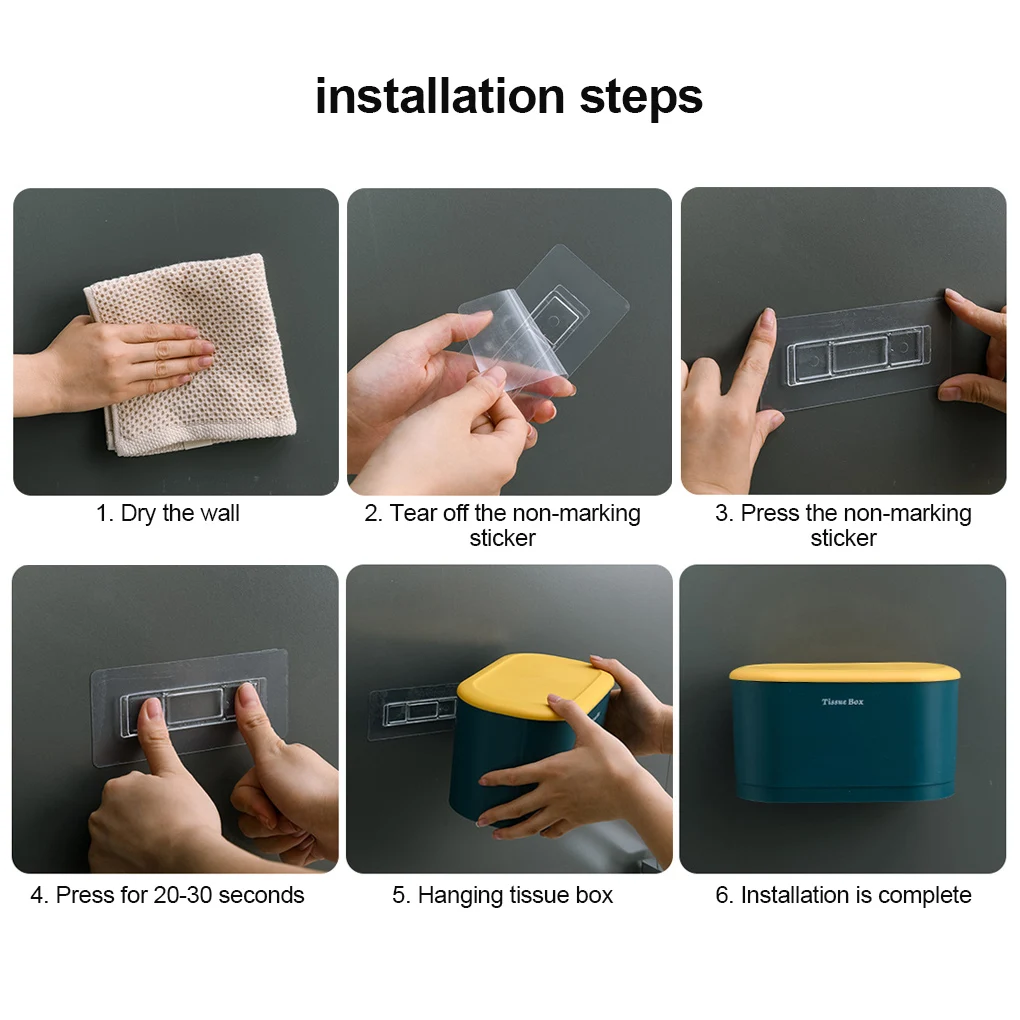 installation steps

1. Dry the wall

2. Tear off the non-marking sticker

3. Press the non-marking sticker

4. Press for 20-30 seconds

5. Hanging tissue box

Tissue Box

6. Installation is complete