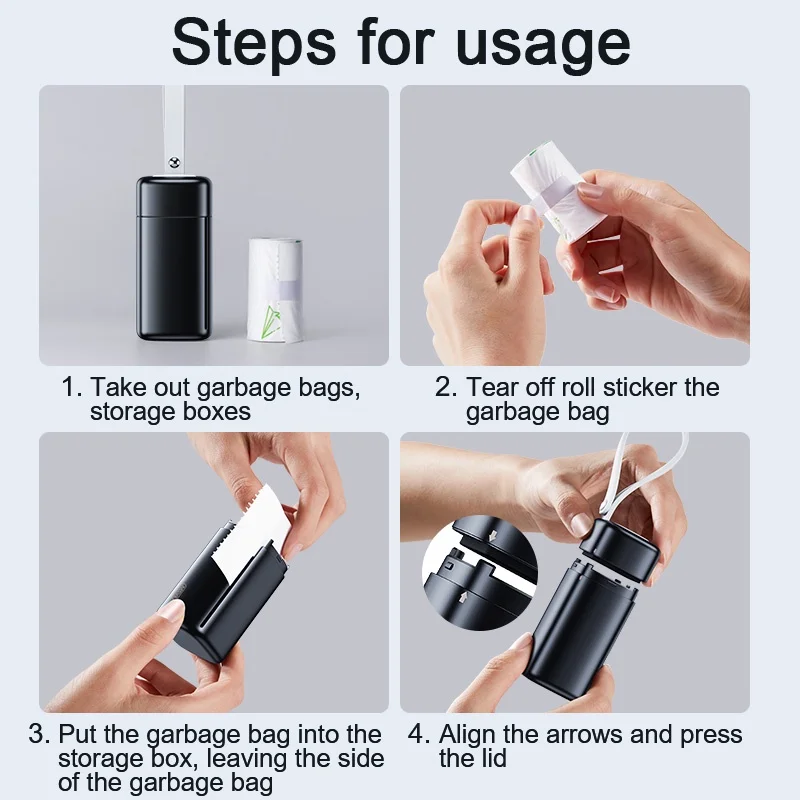 Steps for usage

1. Take out garbage bags, storage boxes

2. Tear off roll sticker the garbage bag

3. Put the garbage bag into the storage box, leaving the side of the garbage bag

4. Align the arrows and press the lid