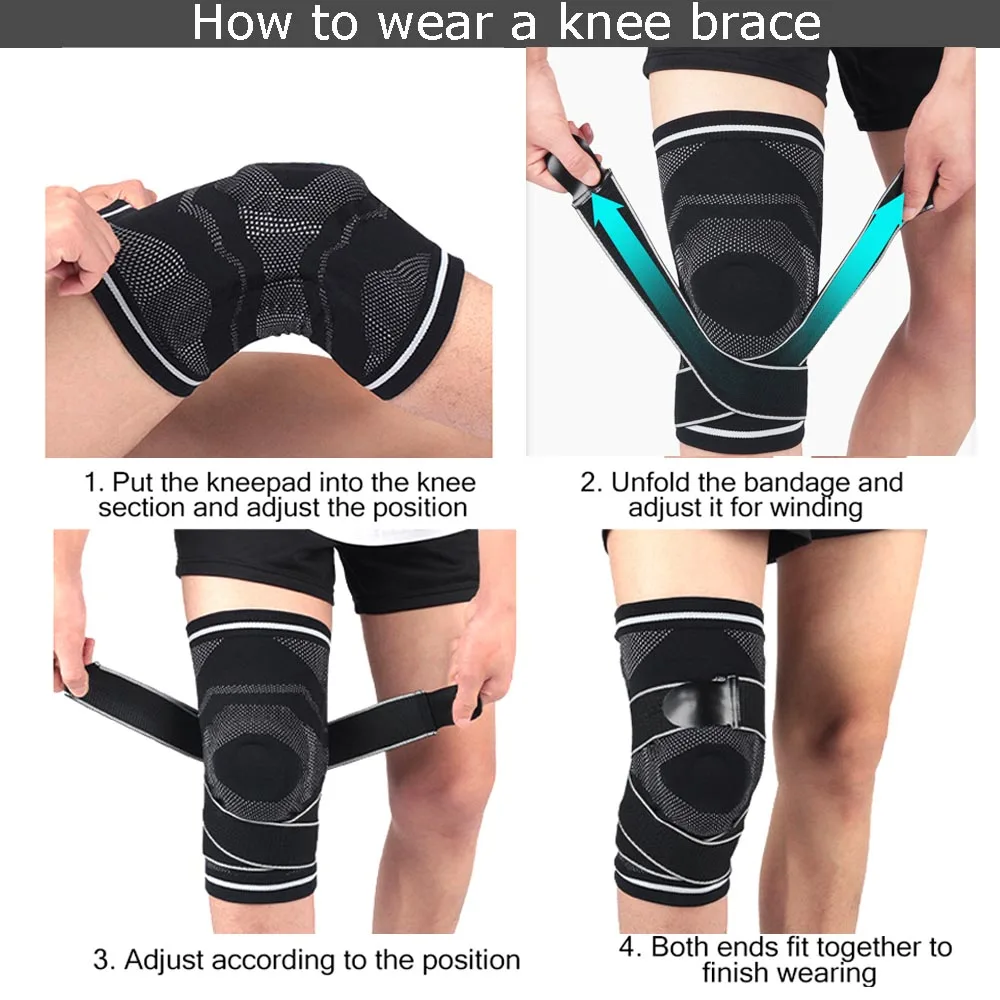 How to wear a knee brace

1. Put the kneepad into the knee section and adjust the position

2. Unfold the bandage and adjust it for winding

3. Adjust according to the position

4. Both ends fit together to finish wearing