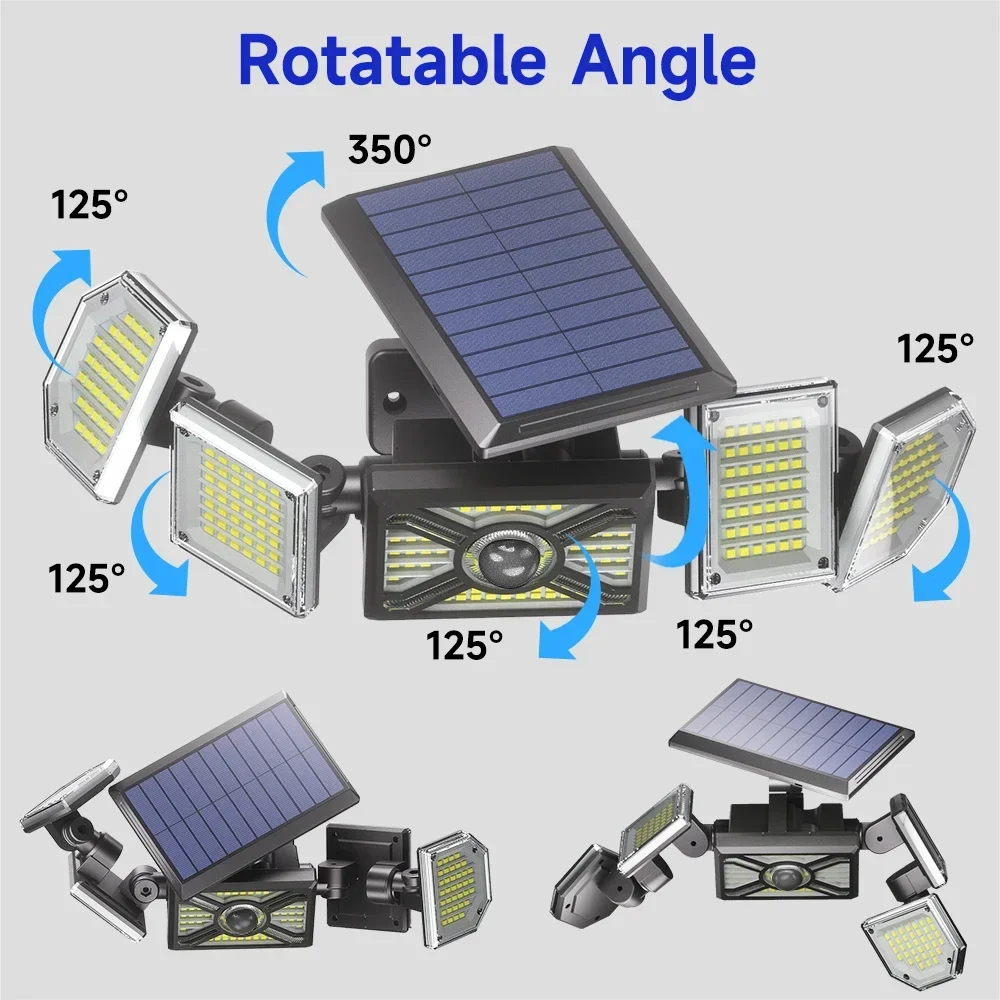 Rotatable Angle

350°

125°

125°

125°

125°

125°