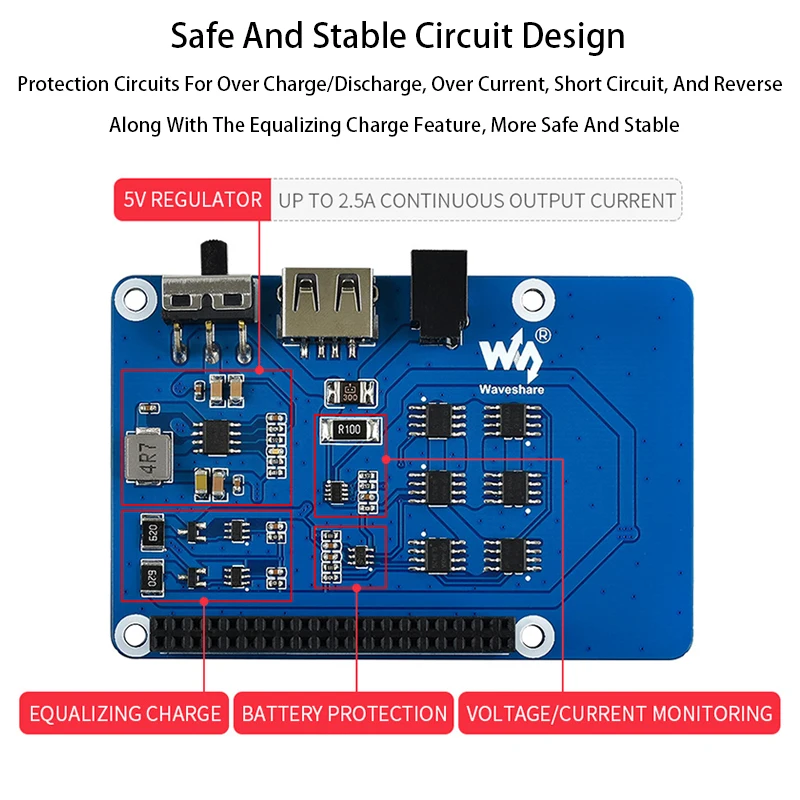 Safe And Stable Circuit Design

Protection Circuits For Over Charge/Discharge, Over Current, Short Circuit, And Reverse

Along With The Equalizing Charge Feature, More Safe And Stable

5V REGULATOR UP TO 2.5A CONTINUOUS OUTPUT CURRENT

Waveshare

300

R100

4R7

620

620

EQUALIZING CHARGE

BATTERY PROTECTION

VOLTAGE/CURRENT MONITORING