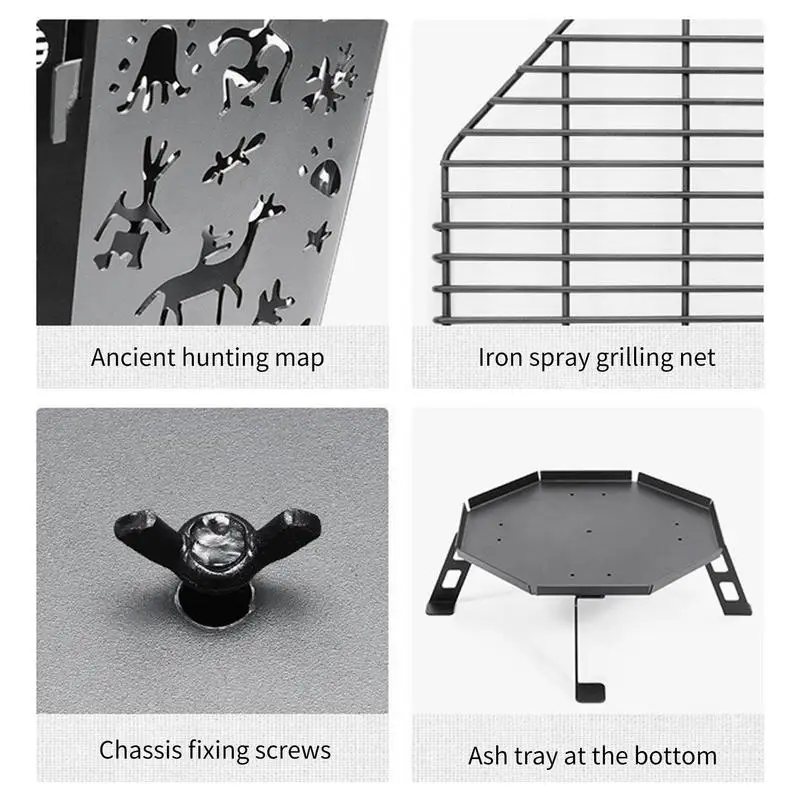 Ancient hunting map

Iron spray grilling net

Chassis fixing screws

Ash tray at the bottom