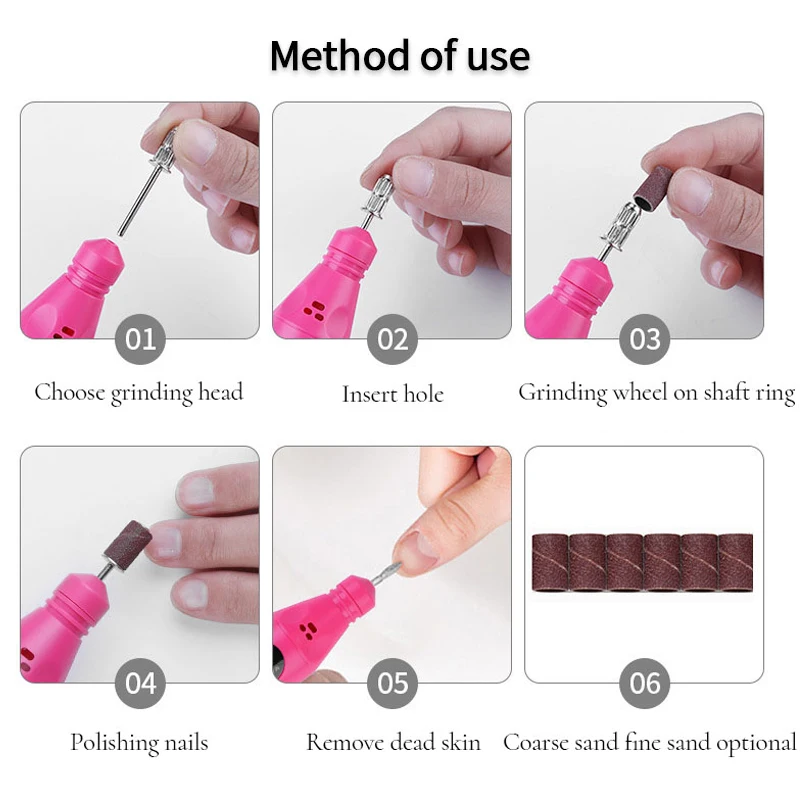 Method of use

01

Choose grinding head

02

Insert hole

03

Grinding wheel on shaft ring

04

Polishing nails

05

Remove dead skin

06

Coarse sand fine sand optional