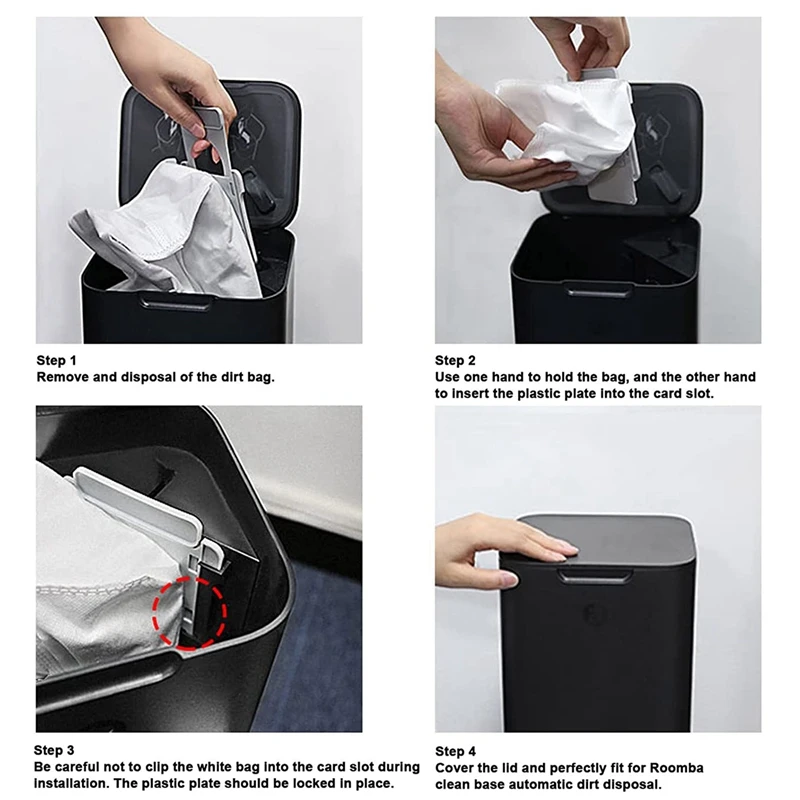 Step 1
Remove and disposal of the dirt bag.

Step 2
Use one hand to hold the bag, and the other hand to insert the plastic plate into the card slot.

Step 3
Be careful not to clip the white bag into the card slot during installation. The plastic plate should be locked in place.

Step 4
Cover the lid and perfectly fit for Roomba clean base automatic dirt disposal.