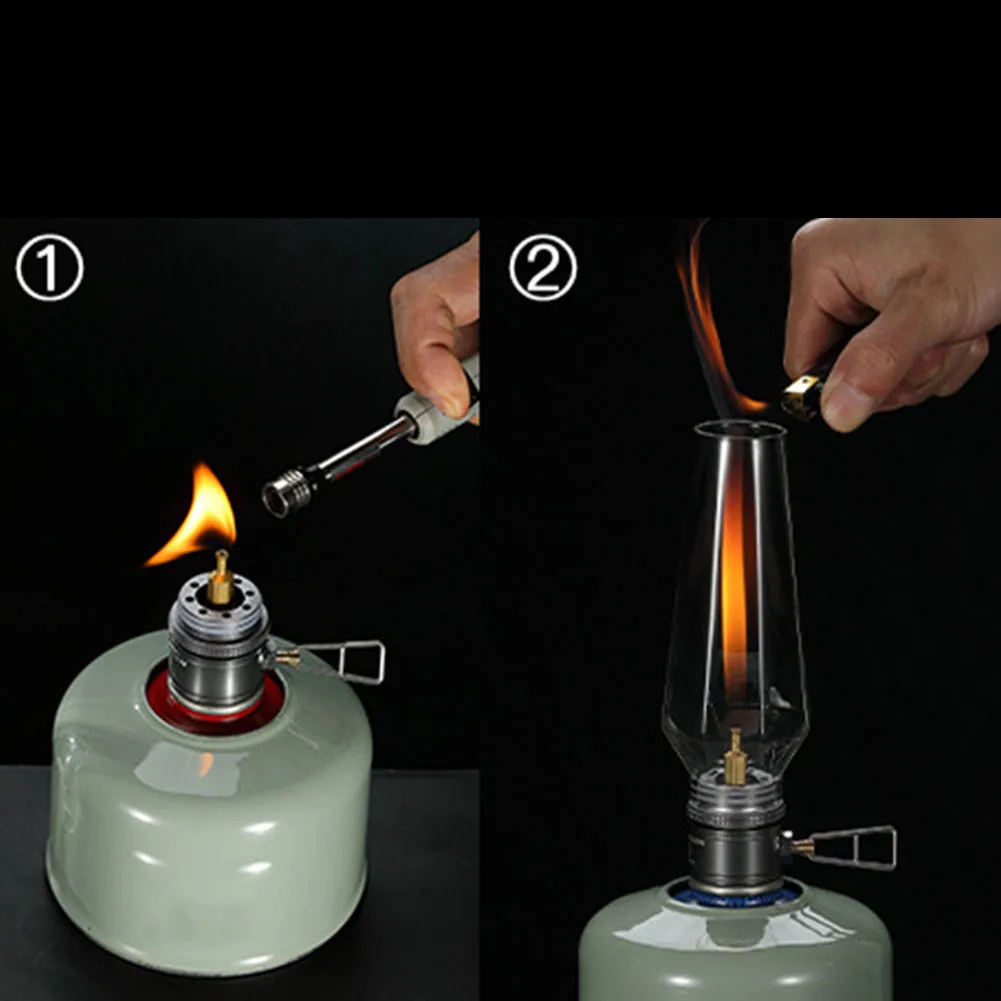 ①

②