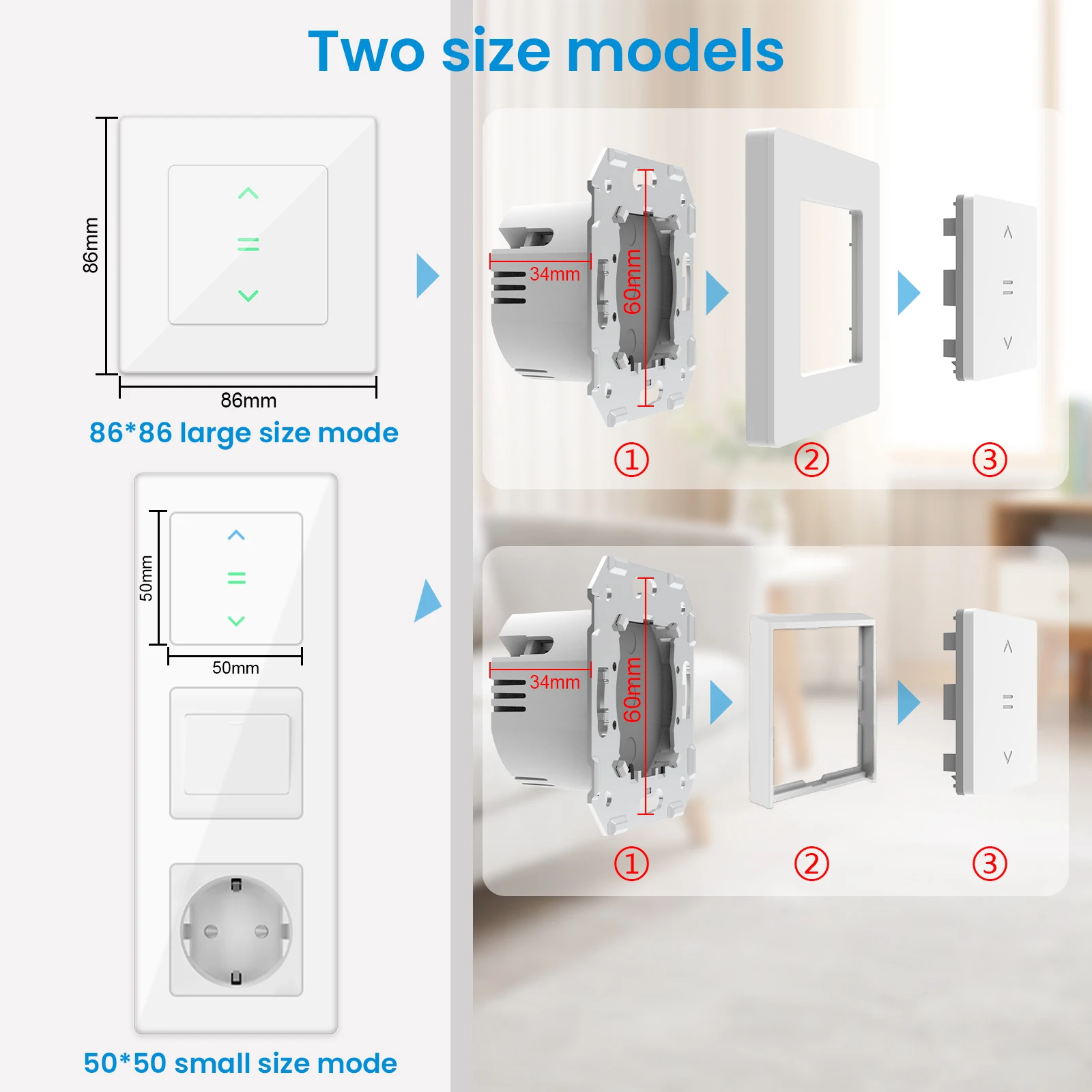 Two size models

86mm

86mm

86*86 large size mode

34mm

60mm

①

②

③

50mm

50mm

50*50 small size mode

34mm

60mm

①

②

③