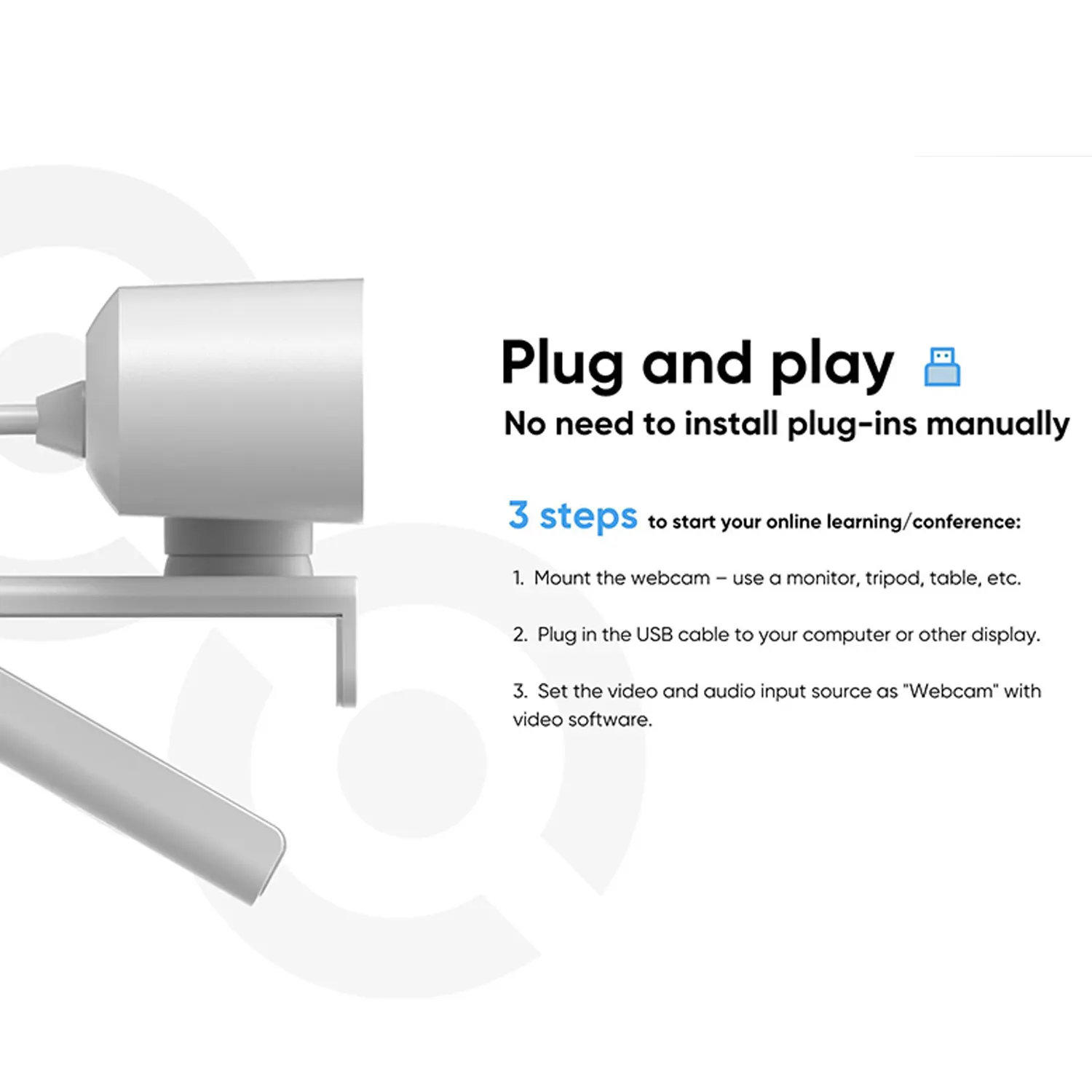 Plug and play

No need to install plug-ins manually

3 steps to start your online learning/conference:

1. Mount the webcam – use a monitor, tripod, table, etc.

2. Plug in the USB cable to your computer or other display.

3. Set the video and audio input source as "Webcam" with video software.