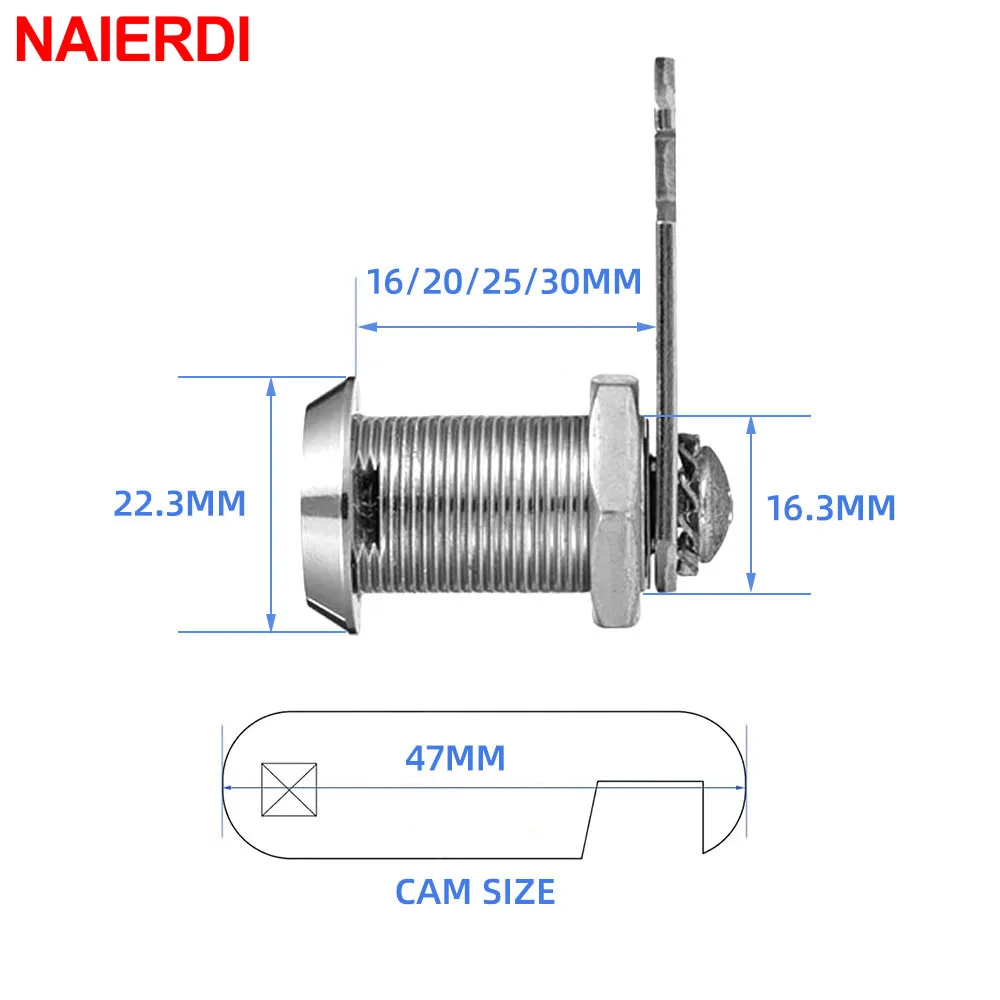 NAIERDI

16/20/25/30MM

22.3MM

16.3MM

47MM

CAM SIZE